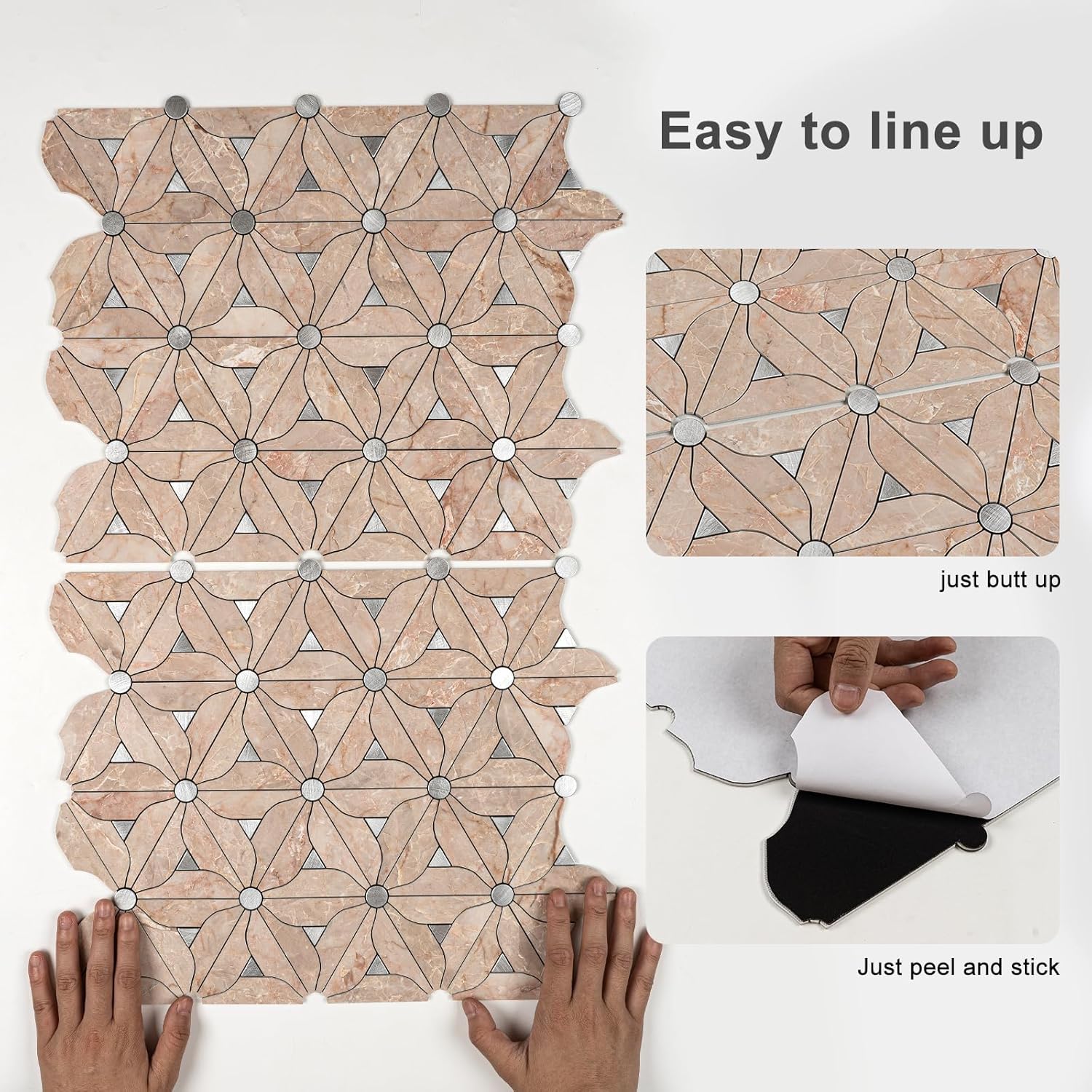 Easy to line up

just butt up

Just peel and stick