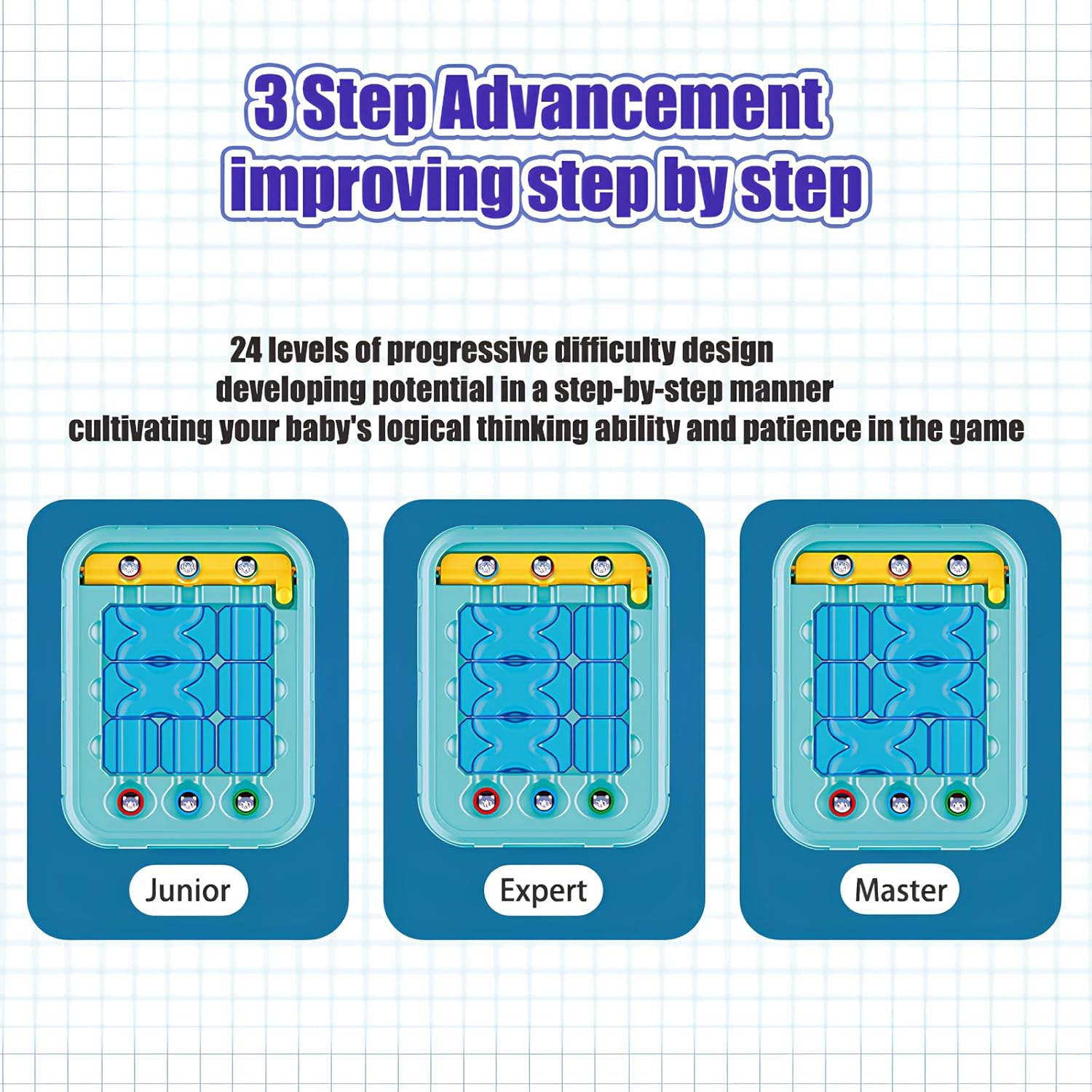 3 Step Advancement
improving step by step

24 levels of progressive difficulty design
developing potential in a step-by-step manner
cultivating your baby's logical thinking ability and patience in the game

Junior

Expert

Master