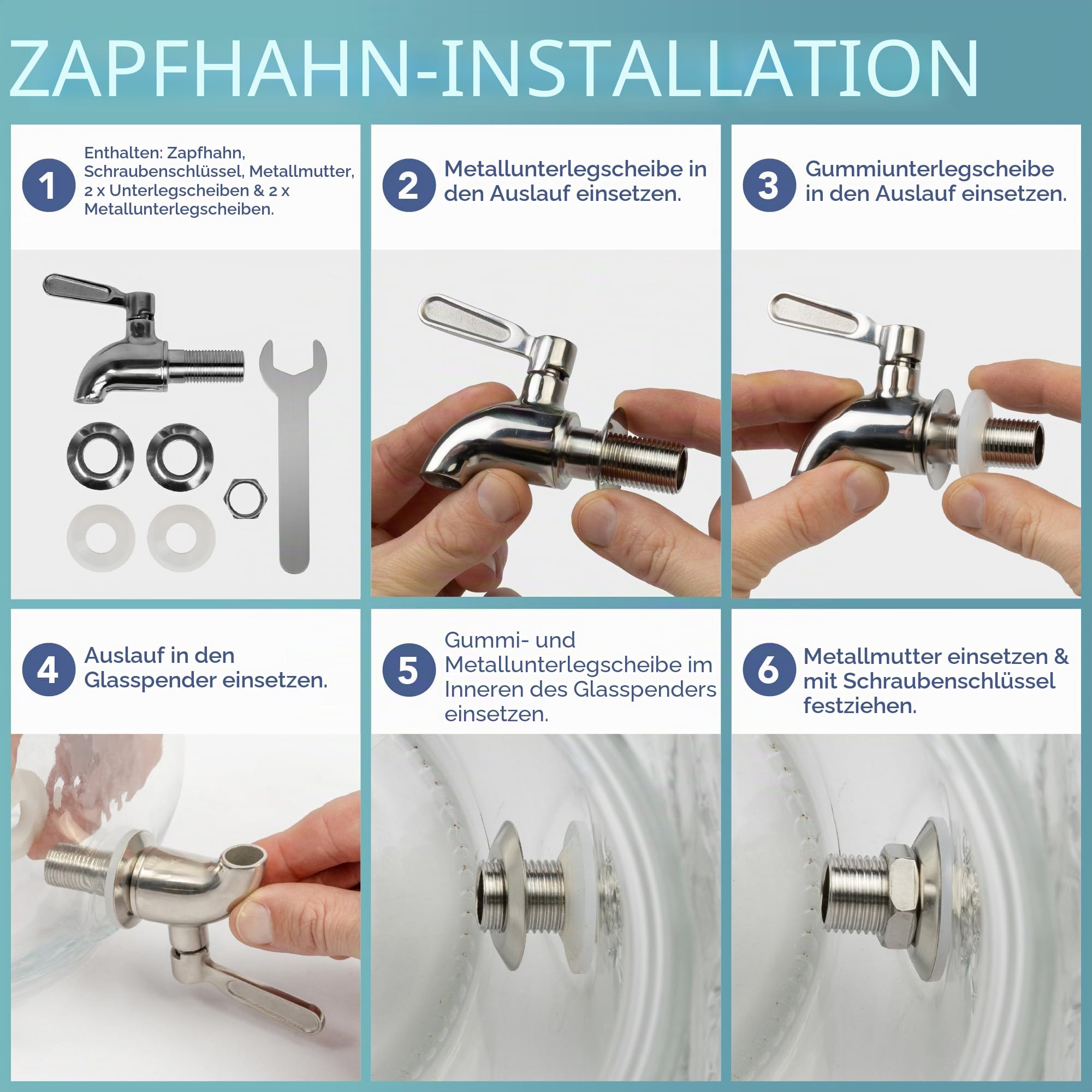 ZAPFHAHN-INSTALLATION

1 Enthalten: Zapfhahn, Schraubenschlüssel, Metallmutter, 2 x Unterlegscheiben & 2 x Metallunterlegscheiben.

2 Metallunterlegscheibe in den Auslauf einsetzen.

3 Gummiunterlegscheibe in den Auslauf einsetzen.

4 Auslauf in den Glasspender einsetzen.

5 Gummi- und Metallunterlegscheibe im Inneren des Glasspenders einsetzen.

6 Metallmutter einsetzen & mit Schraubenschlüssel festziehen.