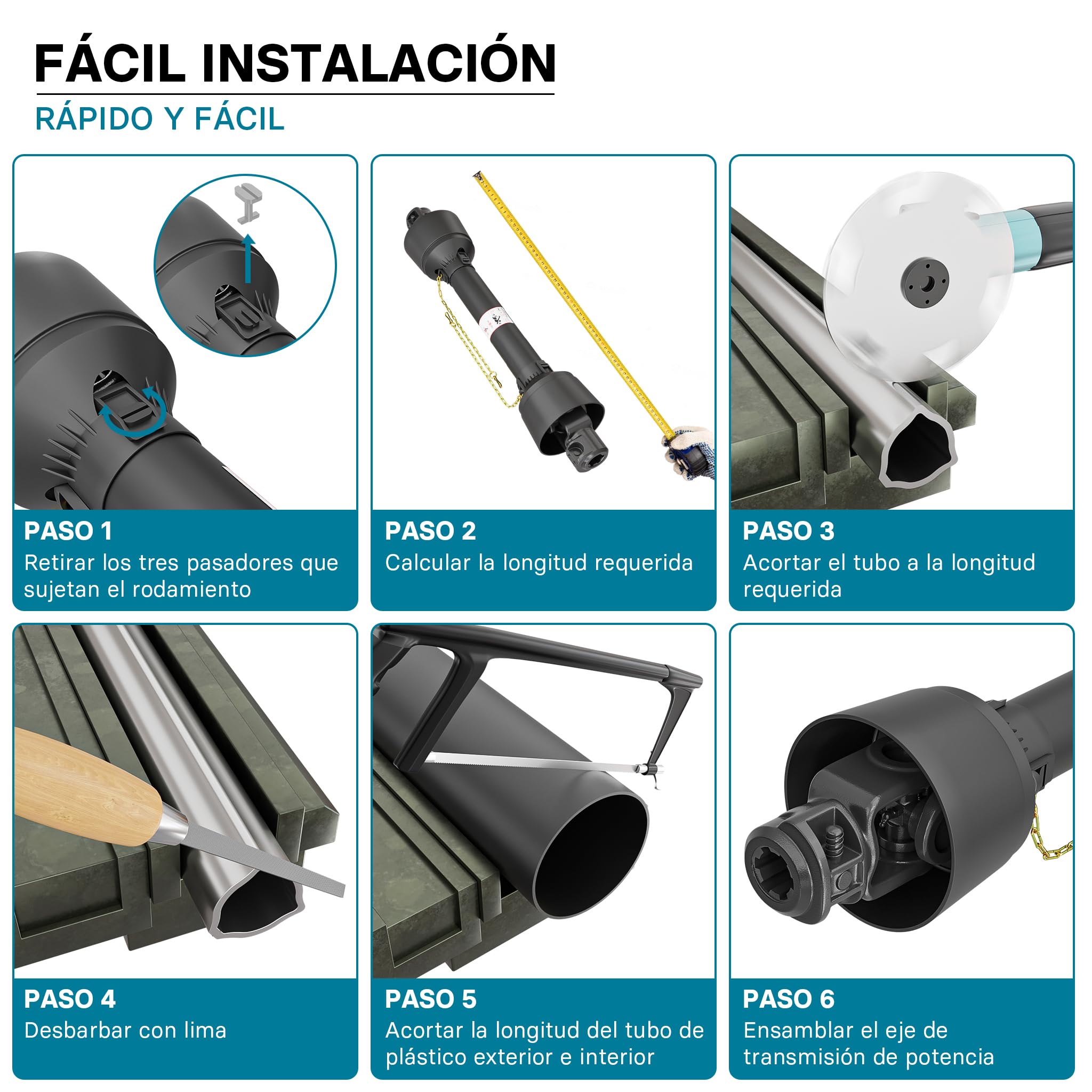 FÁCIL INSTALACIÓN

RÁPIDO Y FÁCIL

PASO 1
Retirar los tres pasadores que sujetan el rodamiento

PASO 2
Calcular la longitud requerida

PASO 3
Acortar el tubo a la longitud requerida

PASO 4
Desbarbar con lima

PASO 5
Acortar la longitud del tubo de plástico exterior e interior

PASO 6
Ensamblar el eje de transmisión de potencia