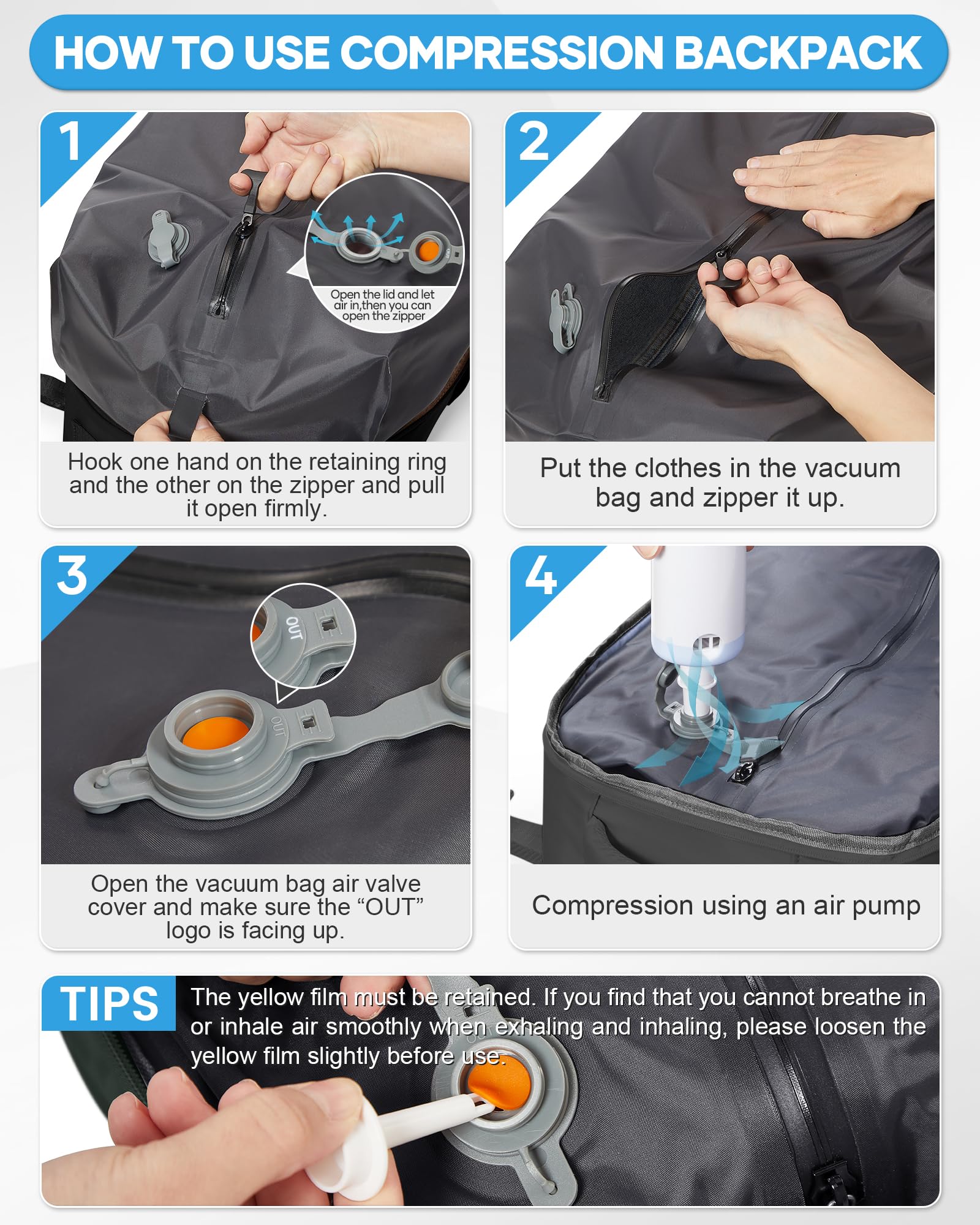 HOW TO USE COMPRESSION BACKPACK

1

Open the lid and let air in,then you can open the zipper

Hook one hand on the retaining ring and the other on the zipper and pull it open firmly.

2

Put the clothes in the vacuum bag and zipper it up.

3

OUT

OUT

Open the vacuum bag air valve cover and make sure the “OUT” logo is facing up.

4

Compression using an air pump

TIPS

The yellow film must be retained. If you find that you cannot breathe in or inhale air smoothly when exhaling and inhaling, please loosen the yellow film slightly before use.