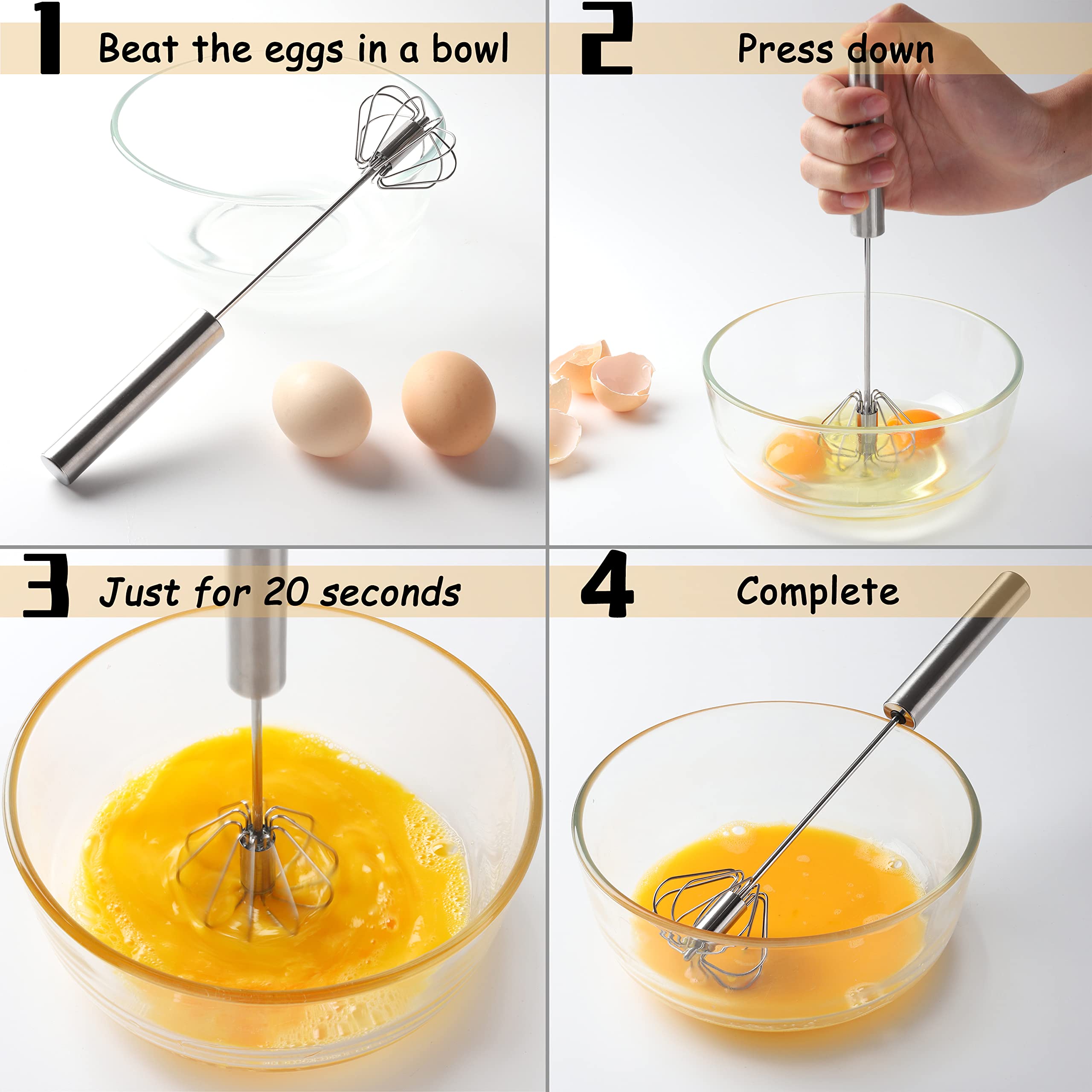 1 Beat the eggs in a bowl

2 Press down

3 Just for 20 seconds

4 Complete