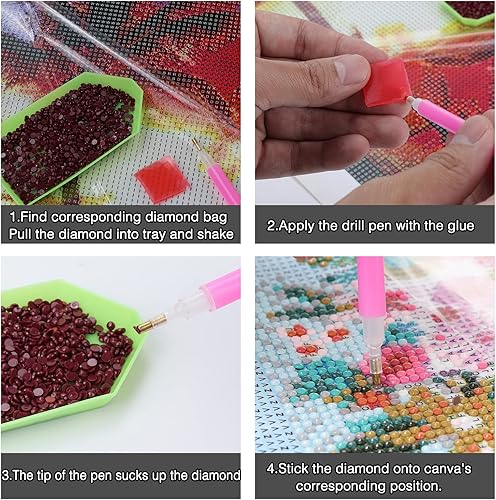 1.Find corresponding diamond bag
Pull the diamond into tray and shake

2.Apply the drill pen with the glue

3.The tip of the pen sucks up the diamond

4.Stick the diamond onto canva's corresponding position.