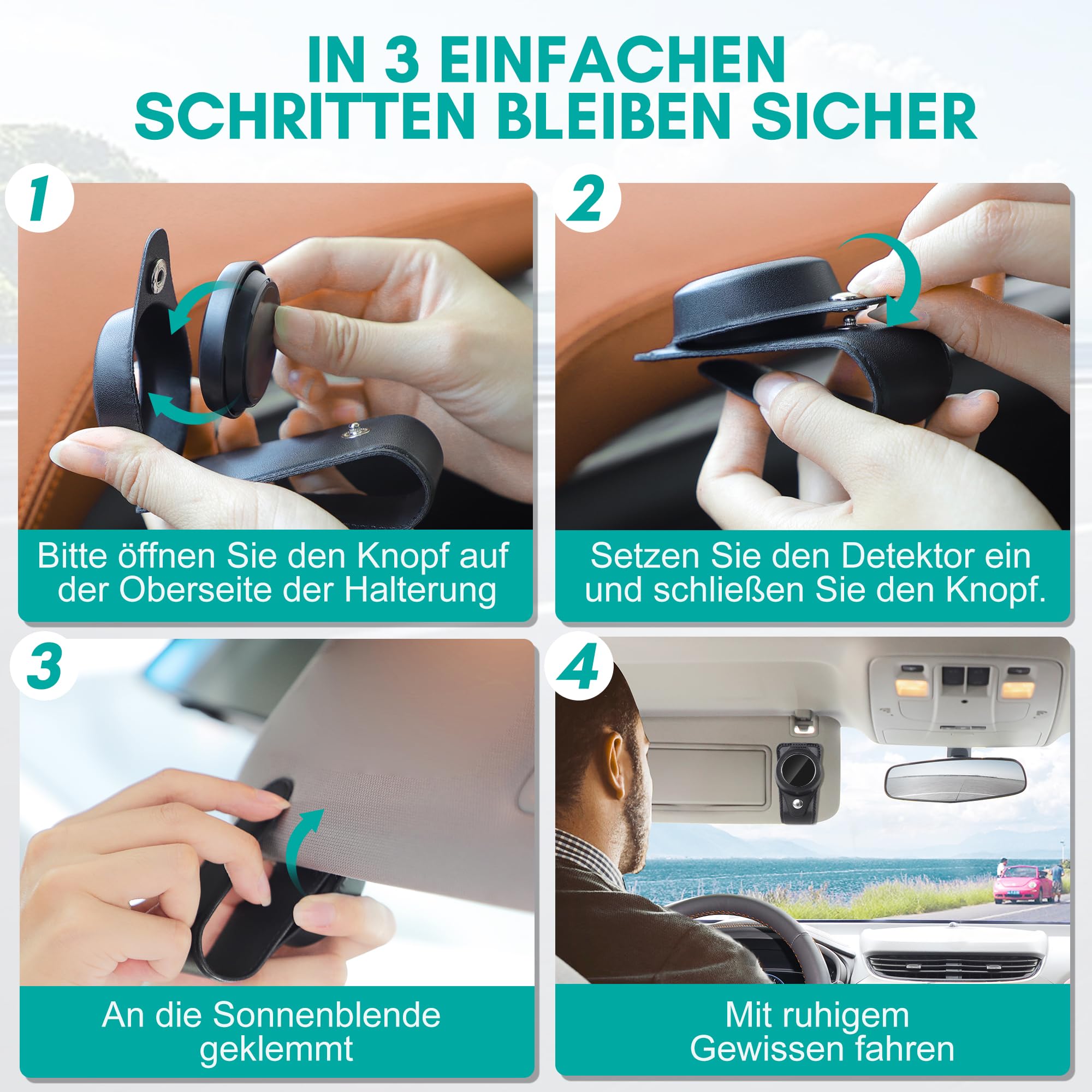 IN 3 EINFACHEN SCHRITTEN BLEIBEN SICHER

1

Bitte öffnen Sie den Knopf auf der Oberseite der Halterung

2

Setzen Sie den Detektor ein und schließen Sie den Knopf.

3

An die Sonnenblende geklemmt

4

Mit ruhigem Gewissen fahren