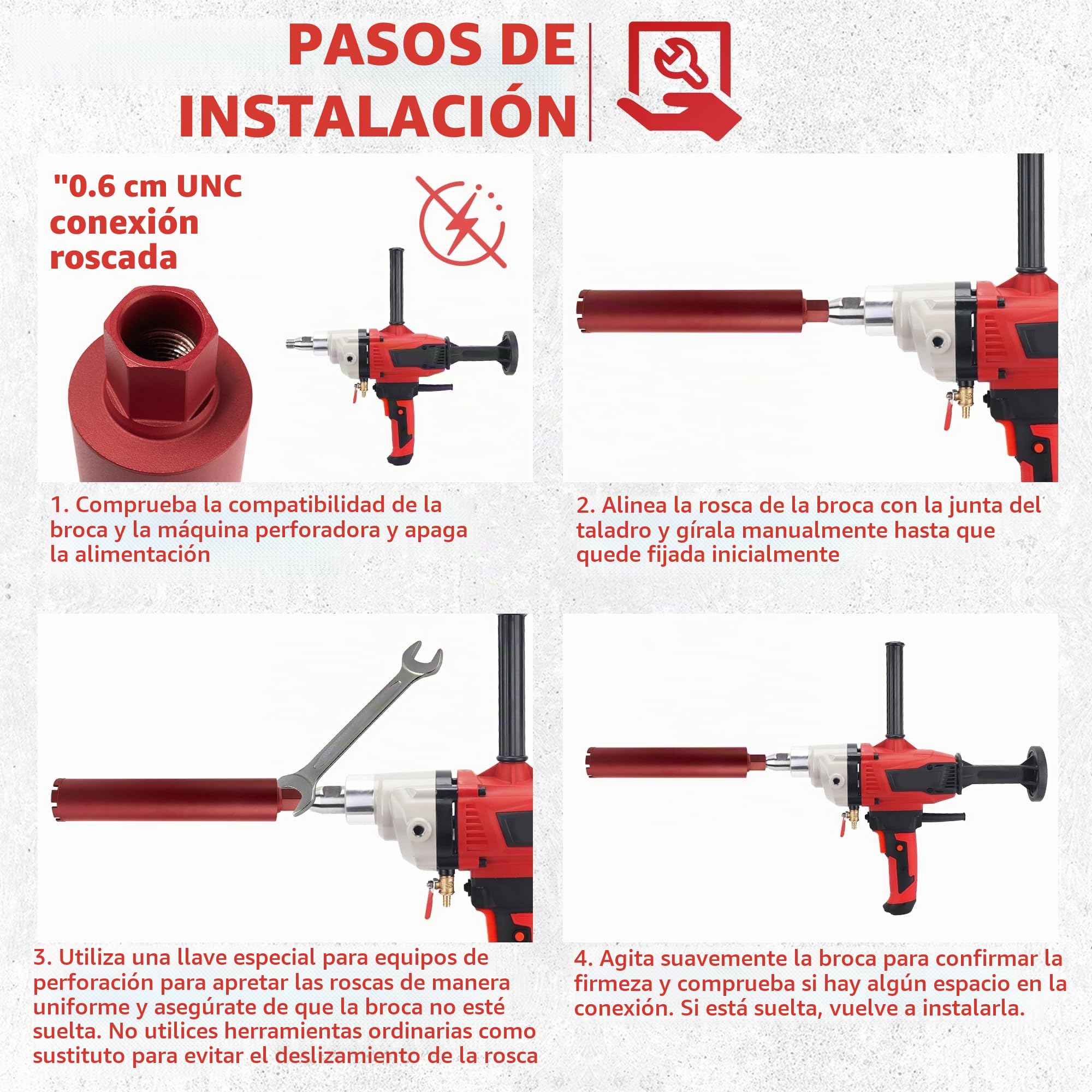 PASOS DE INSTALACIÓN

"0.6 cm UNC conexión roscada

1. Comprueba la compatibilidad de la broca y la máquina perforadora y apaga la alimentación

2. Alinea la rosca de la broca con la junta del taladro y gírala manualmente hasta que quede fijada inicialmente

3. Utiliza una llave especial para equipos de perforación para apretar las roscas de manera uniforme y asegúrate de que la broca no esté suelta. No utilices herramientas ordinarias como sustituto para evitar el deslizamiento de la rosca

4. Agita suavemente la broca para confirmar la firmeza y comprueba si hay algún espacio en la conexión. Si está suelta, vuelve a instalarla.