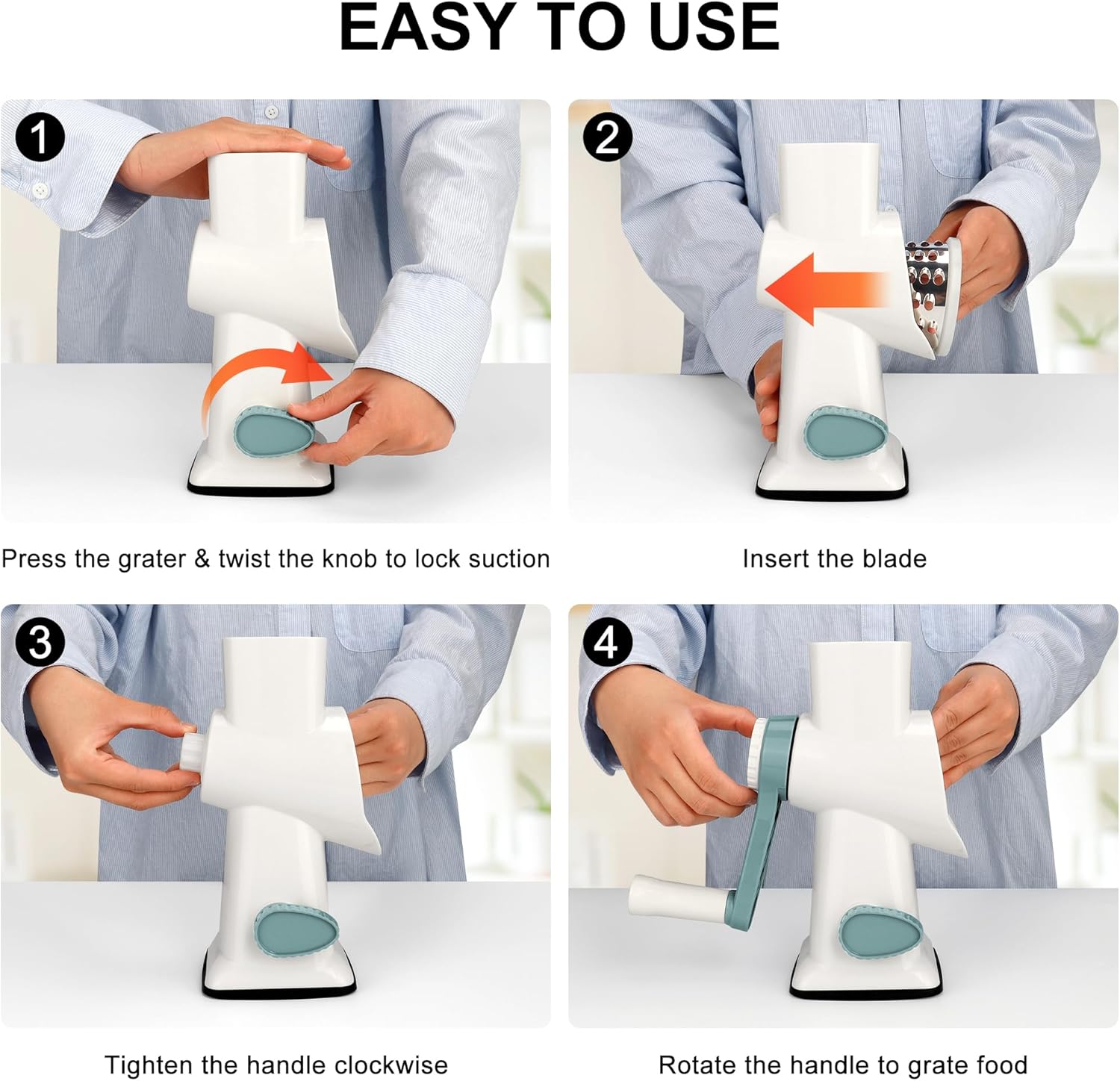 EASY TO USE

1

Press the grater & twist the knob to lock suction

2

Insert the blade

3

Tighten the handle clockwise

4

Rotate the handle to grate food