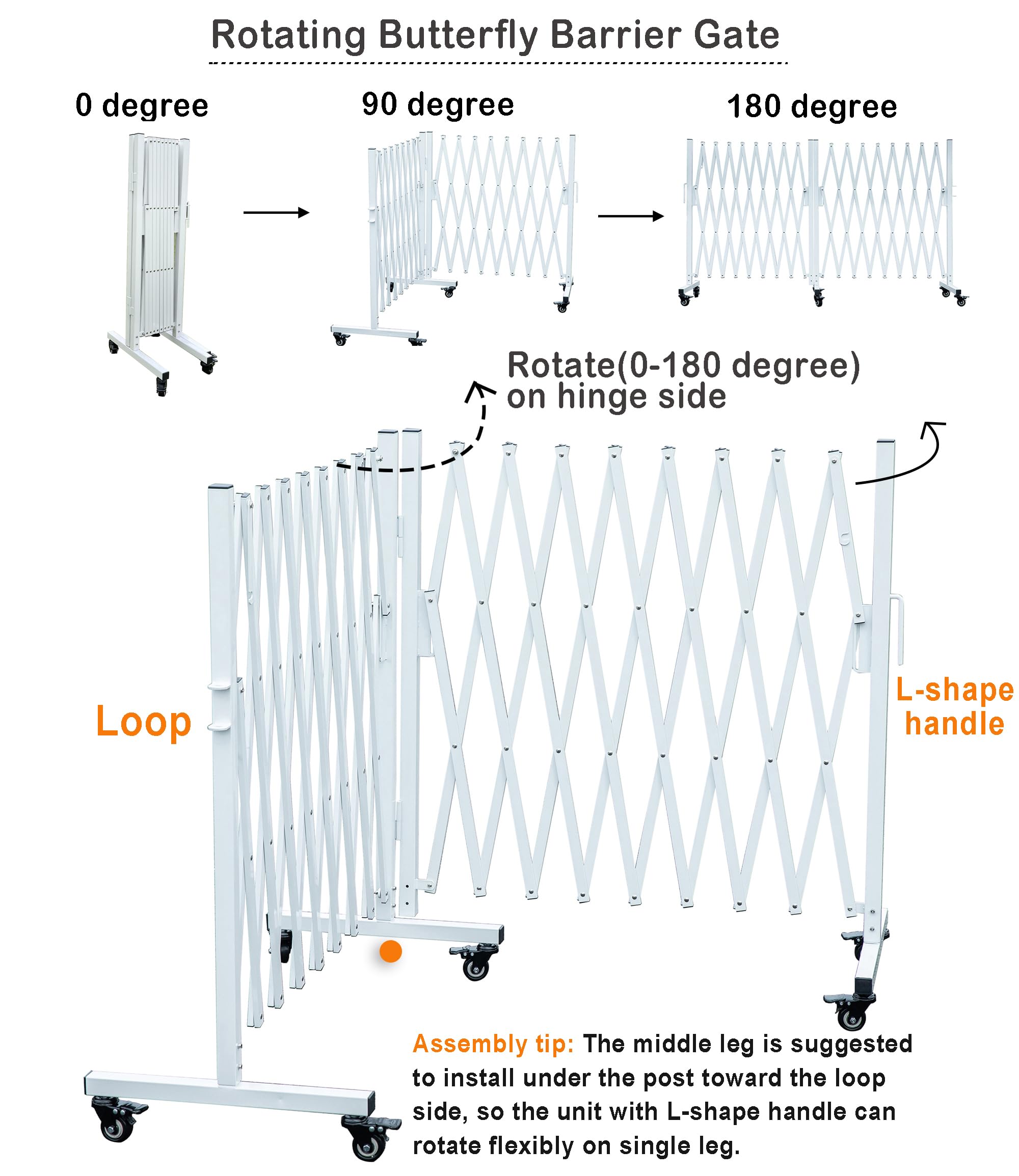 Rotating Butterfly Barrier Gate

0 degree

90 degree

180 degree

Rotate(0-180 degree) on hinge side

Loop

L-shape handle

Assembly tip: The middle leg is suggested to install under the post toward the loop side, so the unit with L-shape handle can rotate flexibly on single leg.