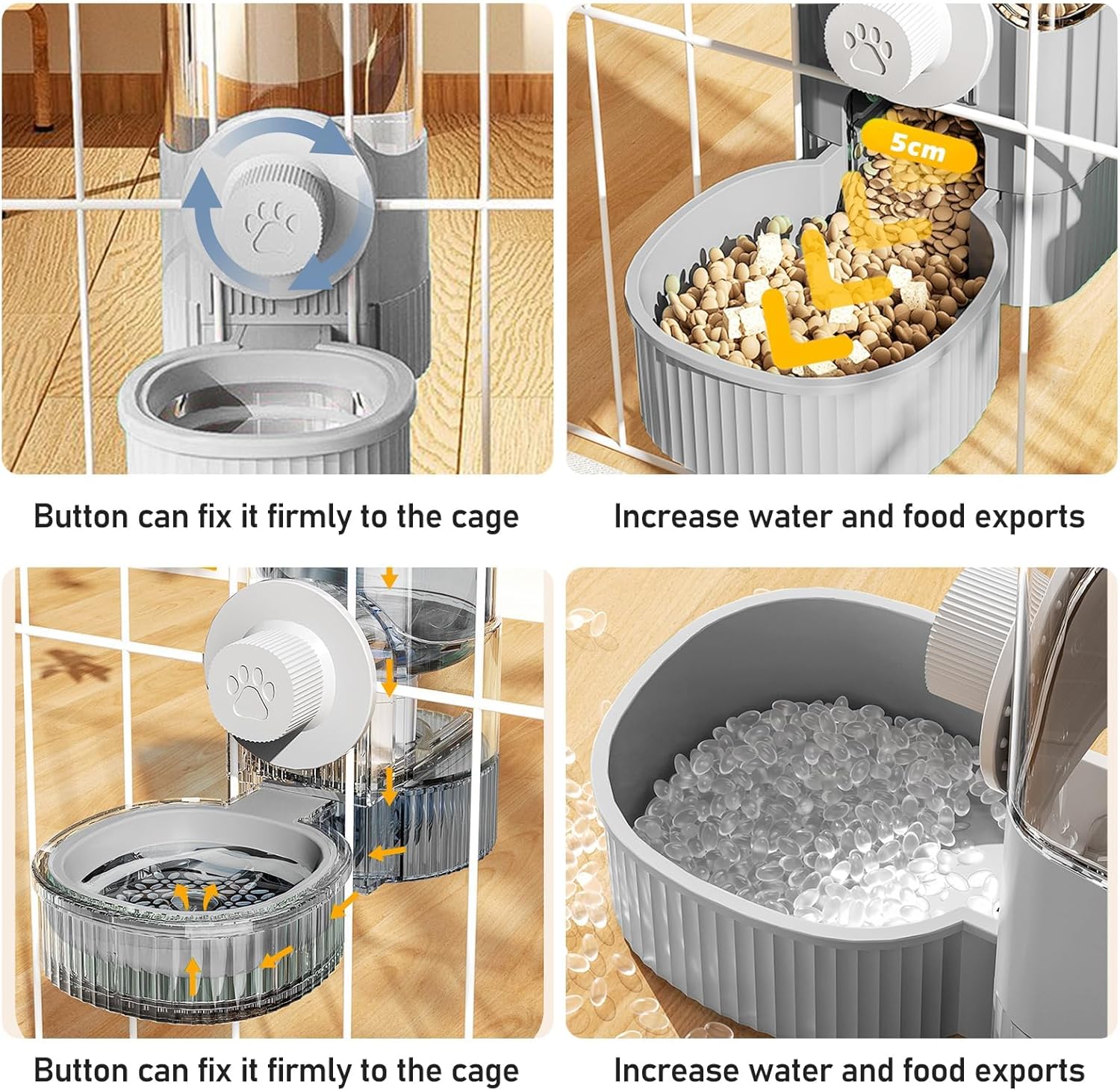 5cm

Button can fix it firmly to the cage

Increase water and food exports

Button can fix it firmly to the cage

Increase water and food exports