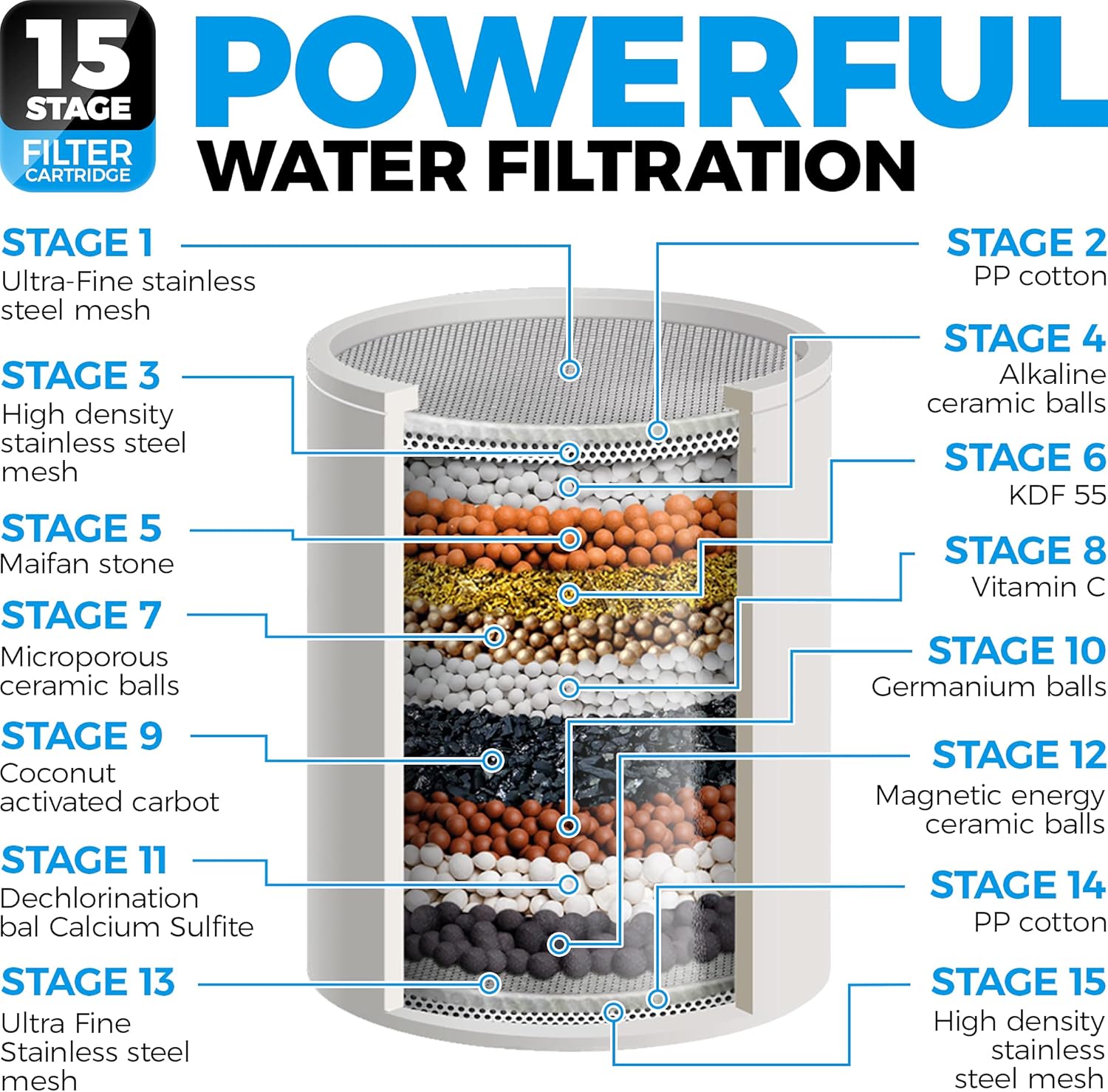 15 STAGE FILTER CARTRIDGE

POWERFUL WATER FILTRATION

STAGE 1
Ultra-Fine stainless steel mesh

STAGE 3
High density stainless steel mesh

STAGE 5
Maifan stone

STAGE 7
Microporous ceramic balls

STAGE 9
Coconut activated carbot

STAGE 11
Dechlorination bal Calcium Sulfite

STAGE 13
Ultra Fine Stainless steel mesh

STAGE 2
PP cotton

STAGE 4
Alkaline ceramic balls

STAGE 6
KDF 55

STAGE 8
Vitamin C

STAGE 10
Germanium balls

STAGE 12
Magnetic energy ceramic balls

STAGE 14
PP cotton

STAGE 15
High density stainless steel mesh