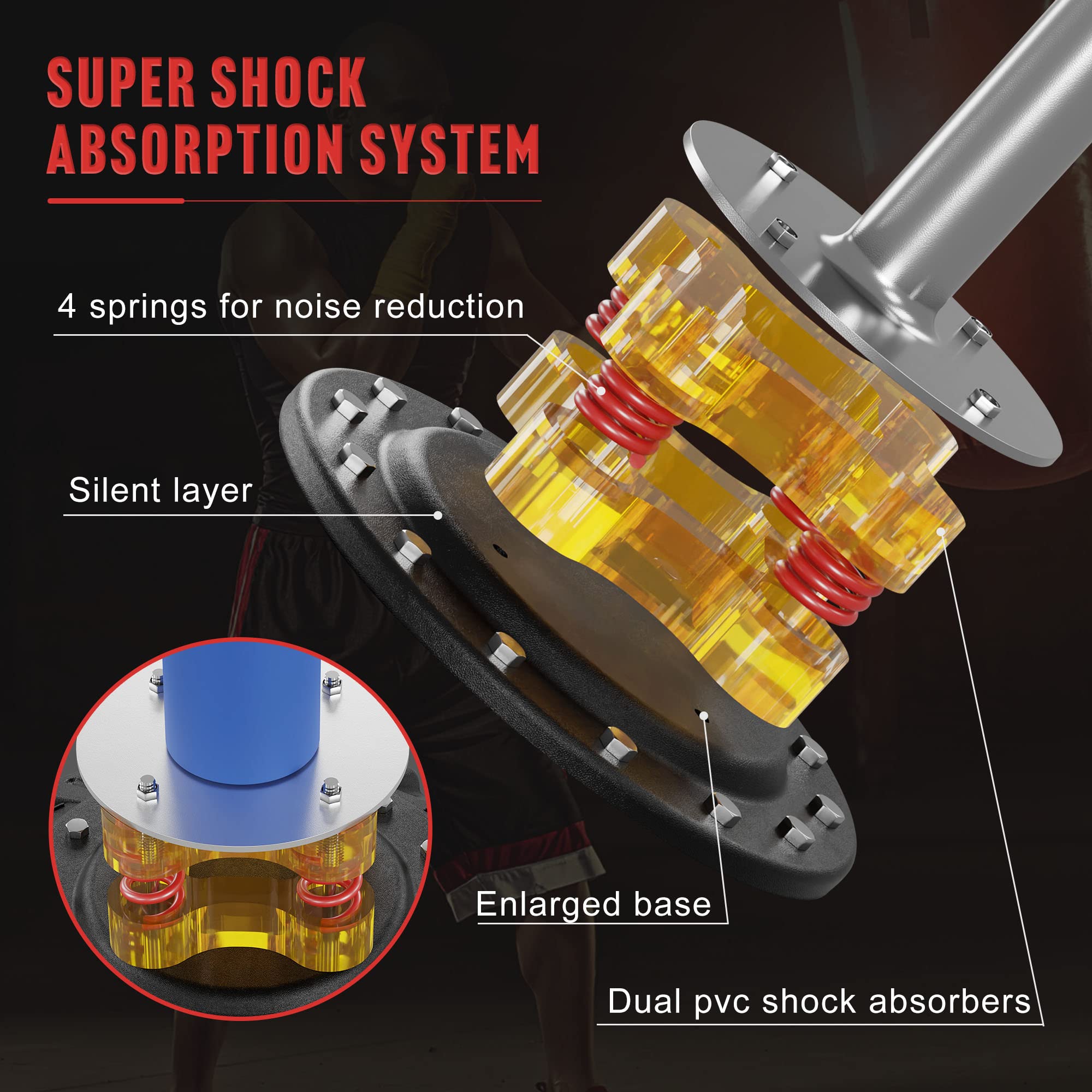 SUPER SHOCK ABSORPTION SYSTEM

4 springs for noise reduction

Silent layer

Enlarged base

Dual pvc shock absorbers