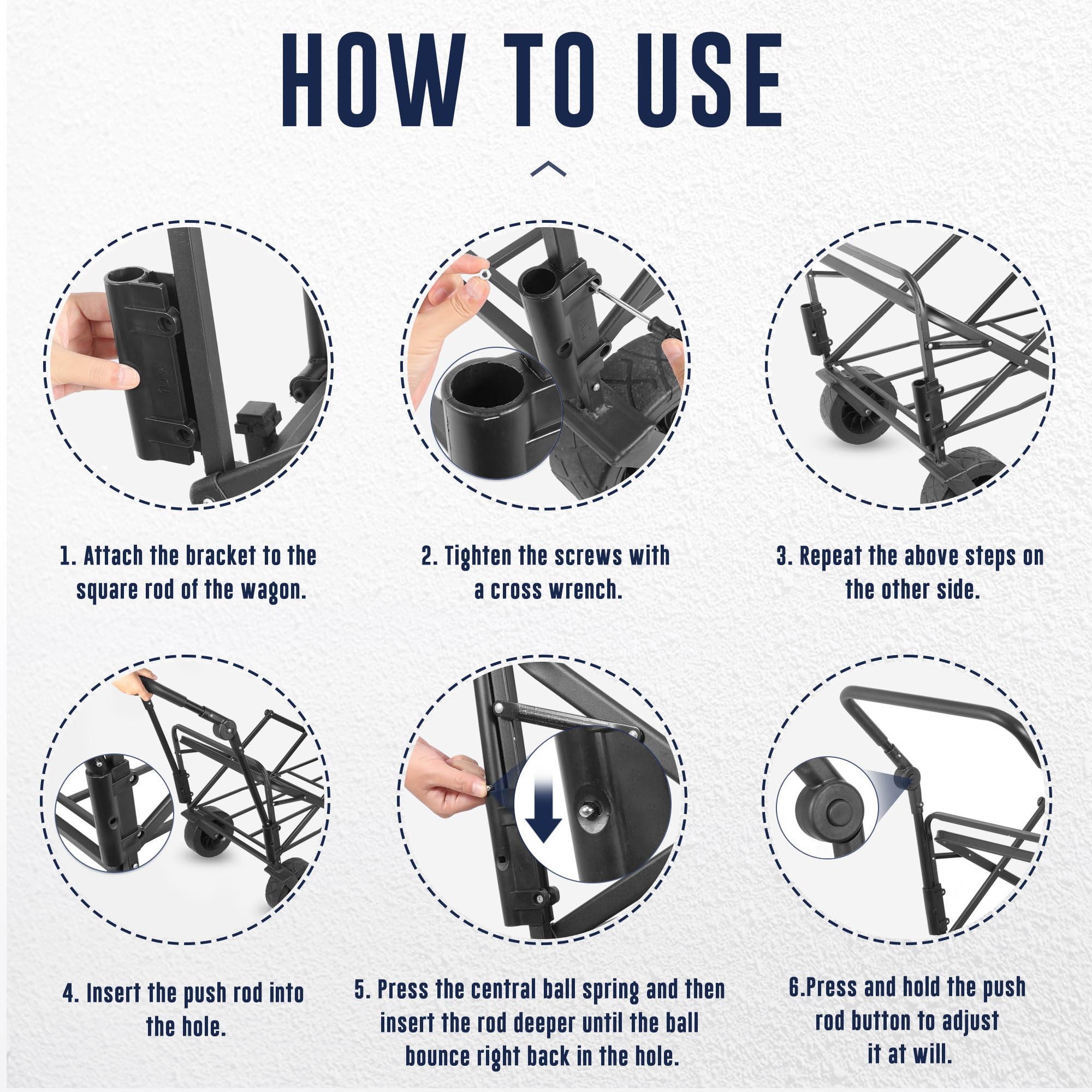 HOW TO USE

1. Attach the bracket to the square rod of the wagon.

2. Tighten the screws with a cross wrench.

3. Repeat the above steps on the other side.

4. Insert the push rod into the hole.

5. Press the central ball spring and then insert the rod deeper until the ball bounce right back in the hole.

6.Press and hold the push rod button to adjust it at will.