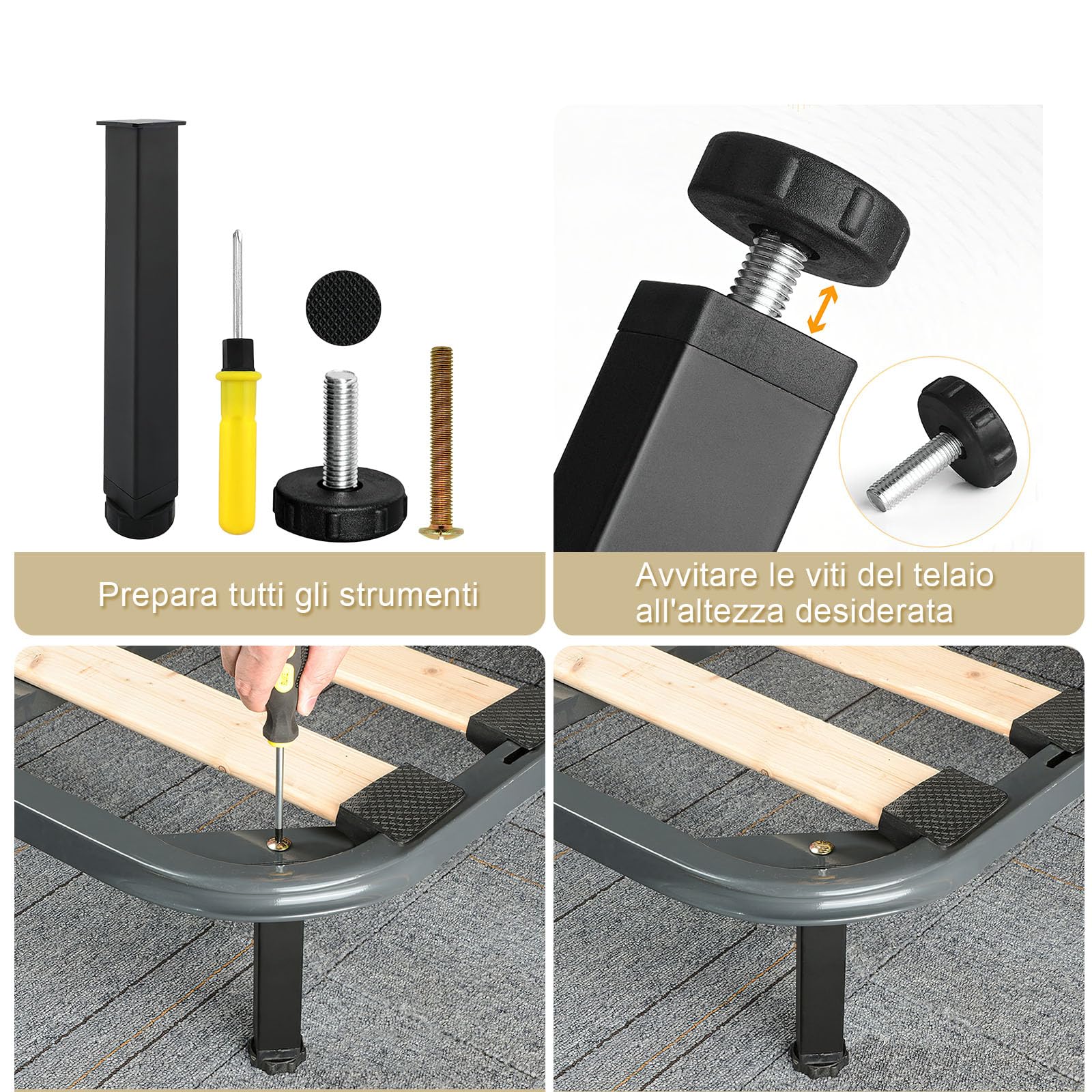 Prepara tutti gli strumenti

Avvitare le viti del telaio all'altezza desiderata