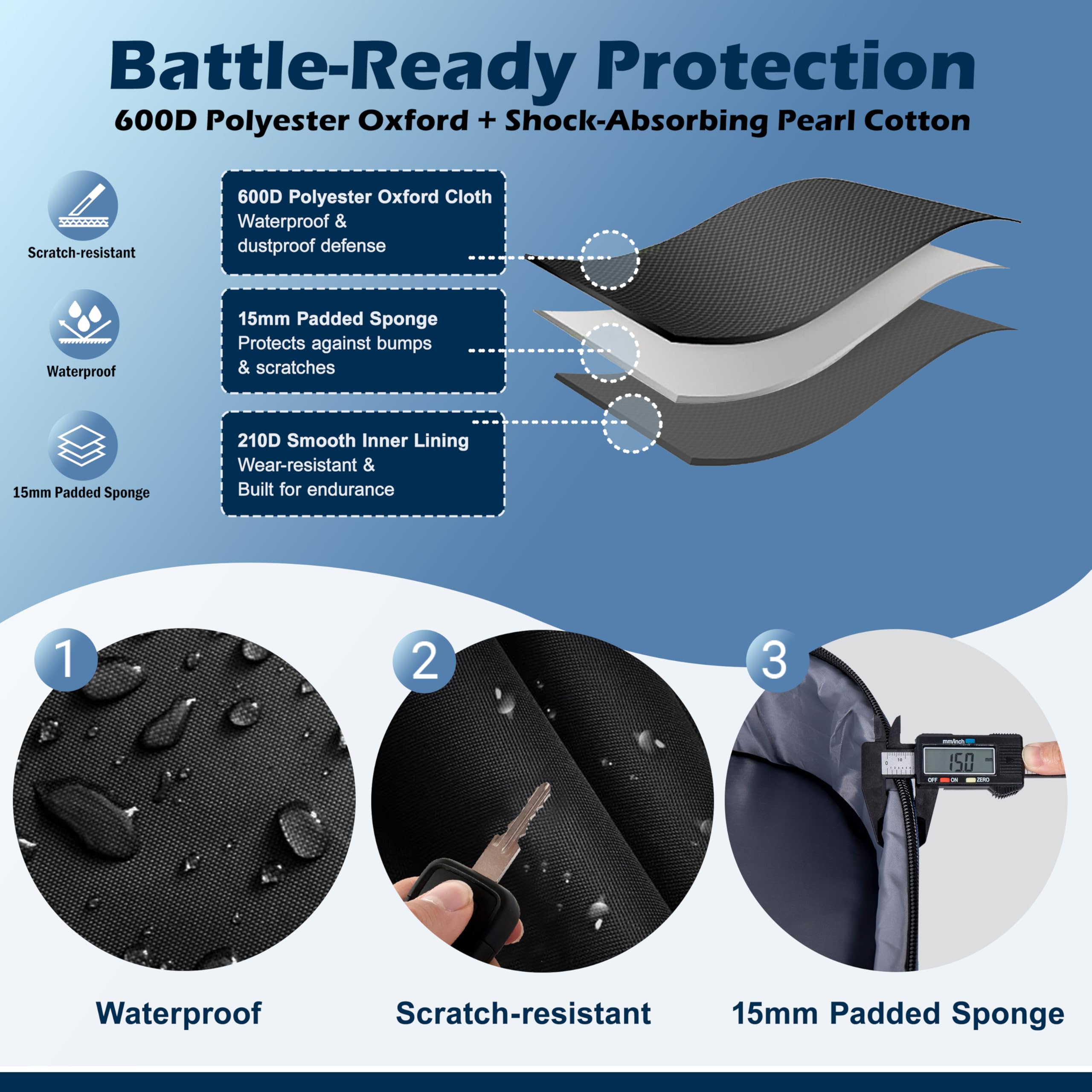 Battle-Ready Protection

600D Polyester Oxford + Shock-Absorbing Pearl Cotton

Scratch-resistant

Waterproof

15mm Padded Sponge

600D Polyester Oxford Cloth
Waterproof & dustproof defense

15mm Padded Sponge
Protects against bumps & scratches

210D Smooth Inner Lining
Wear-resistant & Built for endurance

1

2

3

mm/inch

15.0

OFF ON ZERO

Waterproof

Scratch-resistant

15mm Padded Sponge