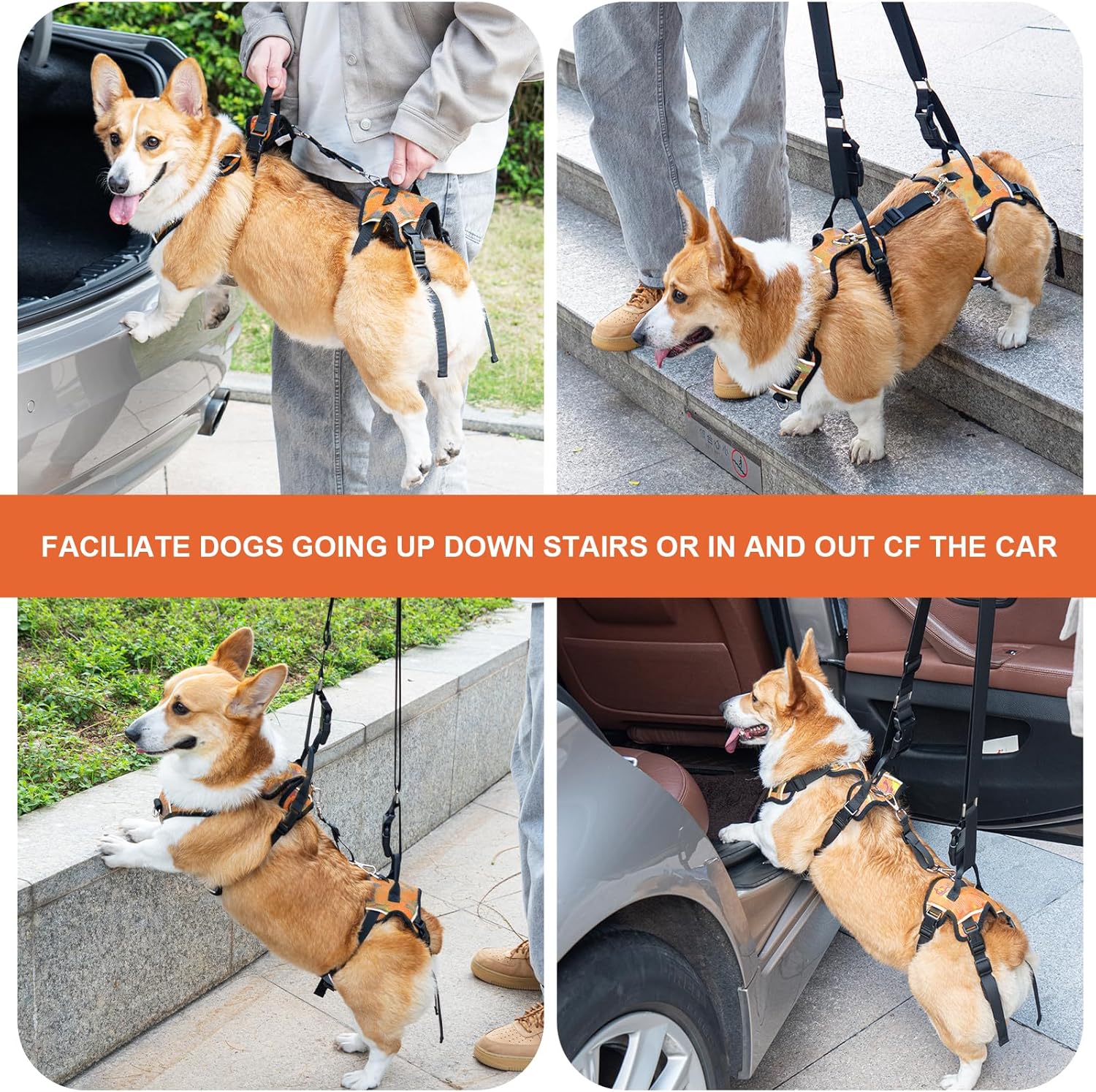 FACILIATE DOGS GOING UP DOWN STAIRS OR IN AND OUT CF THE CAR