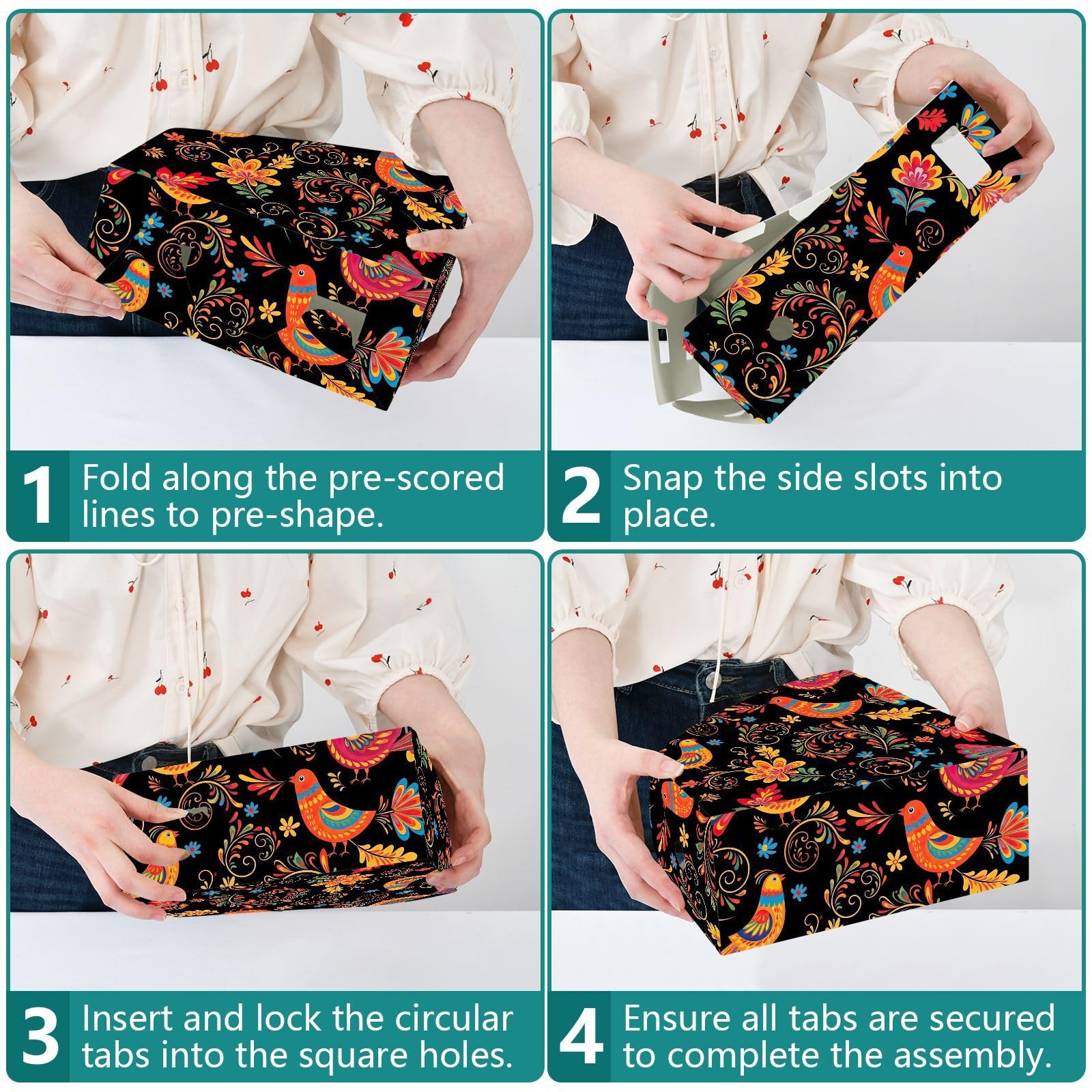 1 Fold along the pre-scored lines to pre-shape.

2 Snap the side slots into place.

3 Insert and lock the circular tabs into the square holes.

4 Ensure all tabs are secured to complete the assembly.