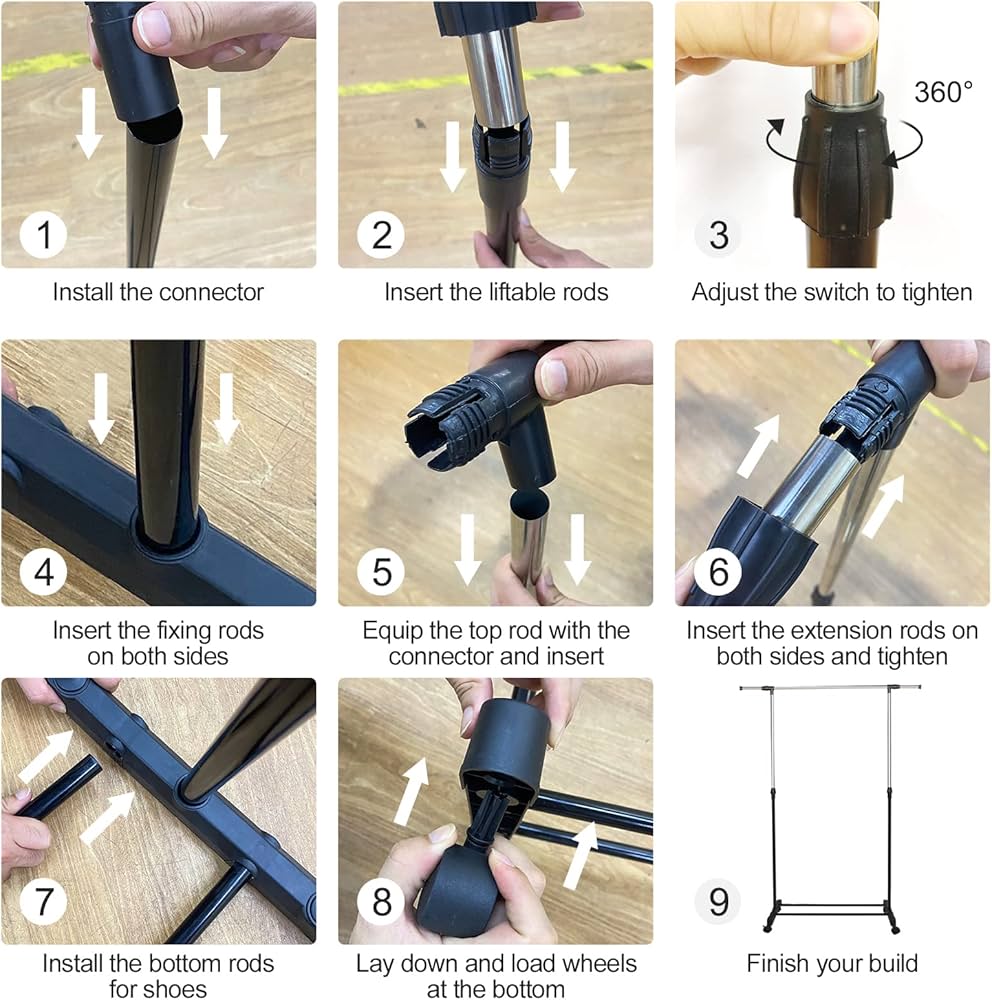 1
Install the connector

2
Insert the liftable rods

360°
3
Adjust the switch to tighten

4
Insert the fixing rods on both sides

5
Equip the top rod with the connector and insert

6
Insert the extension rods on both sides and tighten

7
Install the bottom rods for shoes

8
Lay down and load wheels at the bottom

9
Finish your build