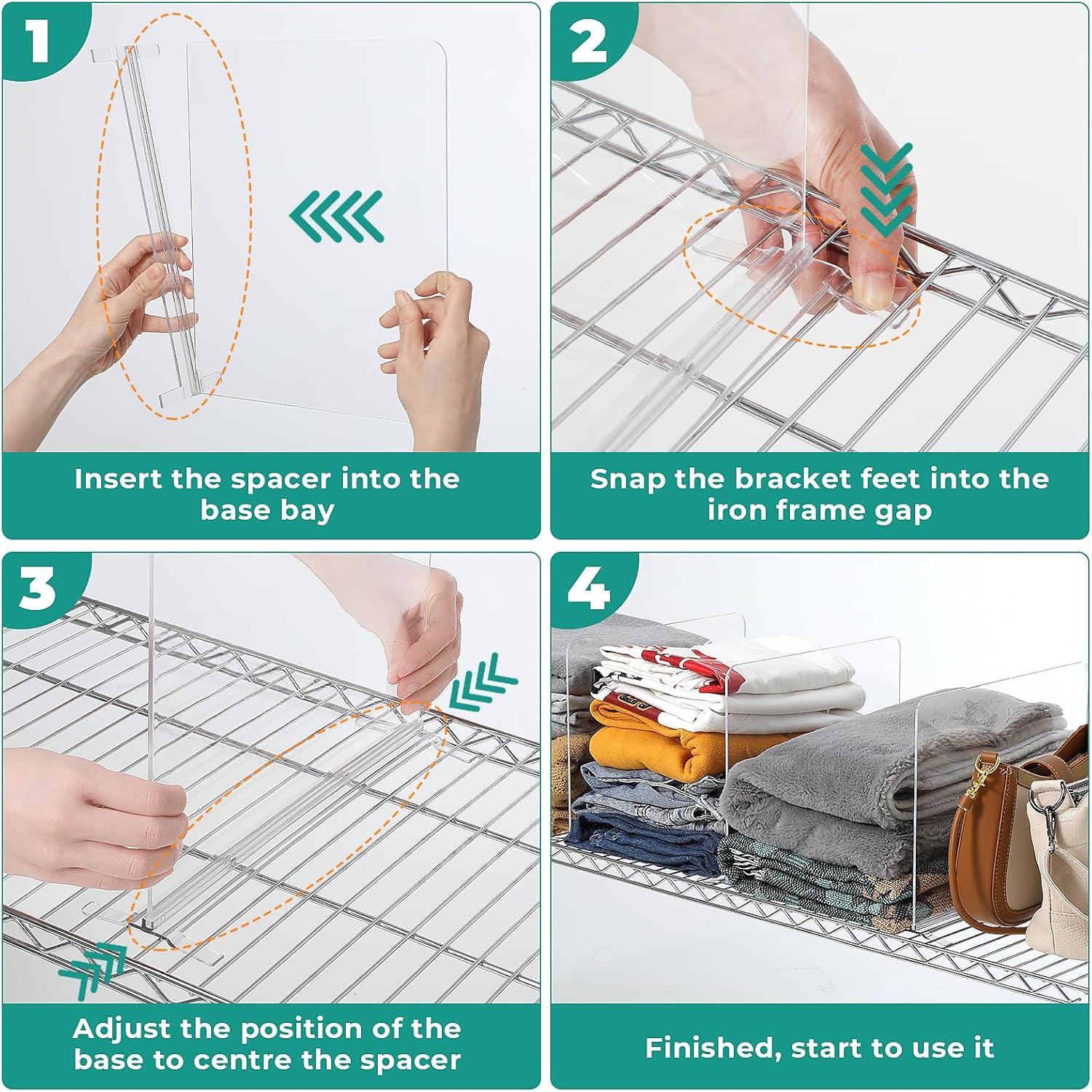 1

Insert the spacer into the base bay

2

Snap the bracket feet into the iron frame gap

3

Adjust the position of the base to centre the spacer

4

Finished, start to use it