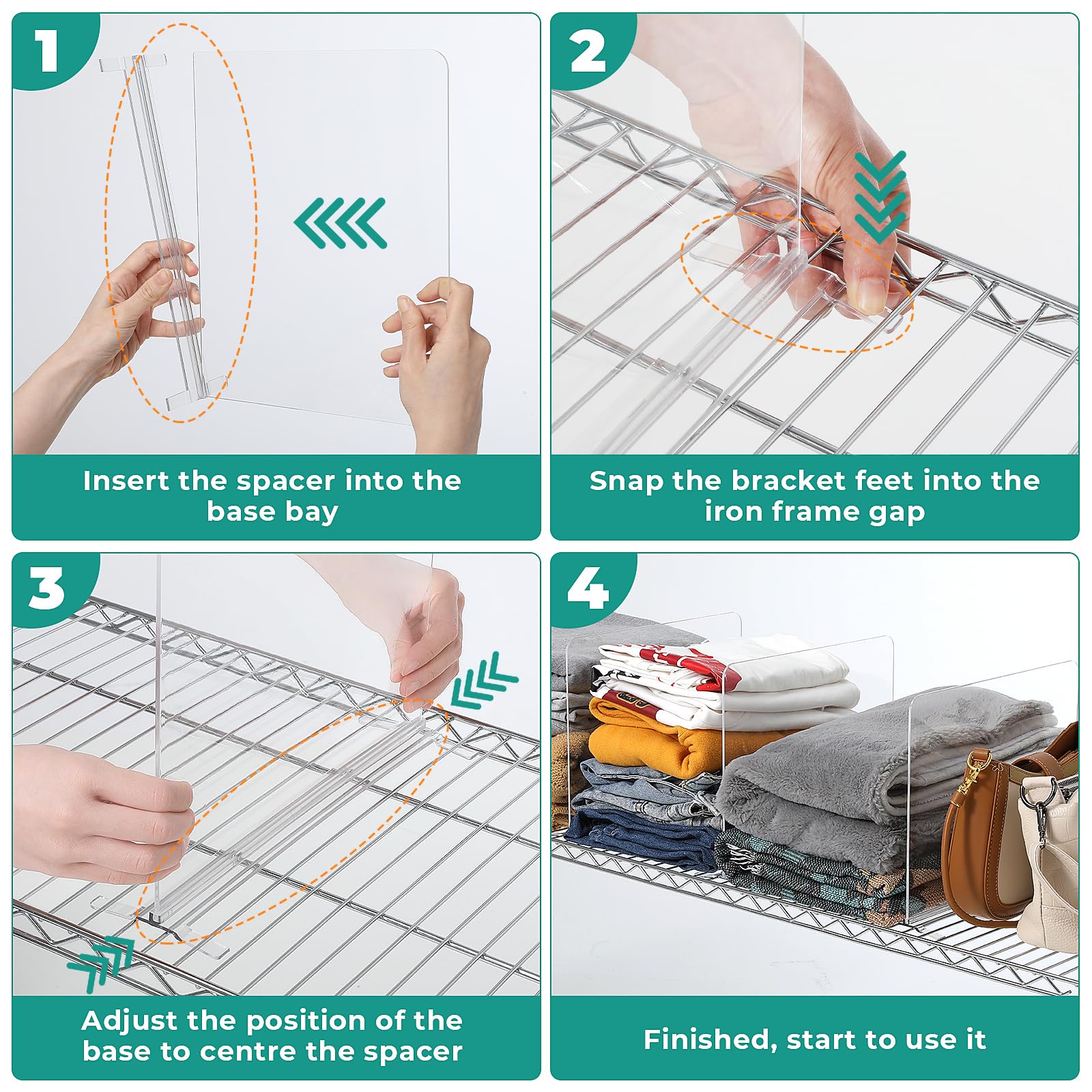 1

Insert the spacer into the base bay

2

Snap the bracket feet into the iron frame gap

3

Adjust the position of the base to centre the spacer

4

Finished, start to use it