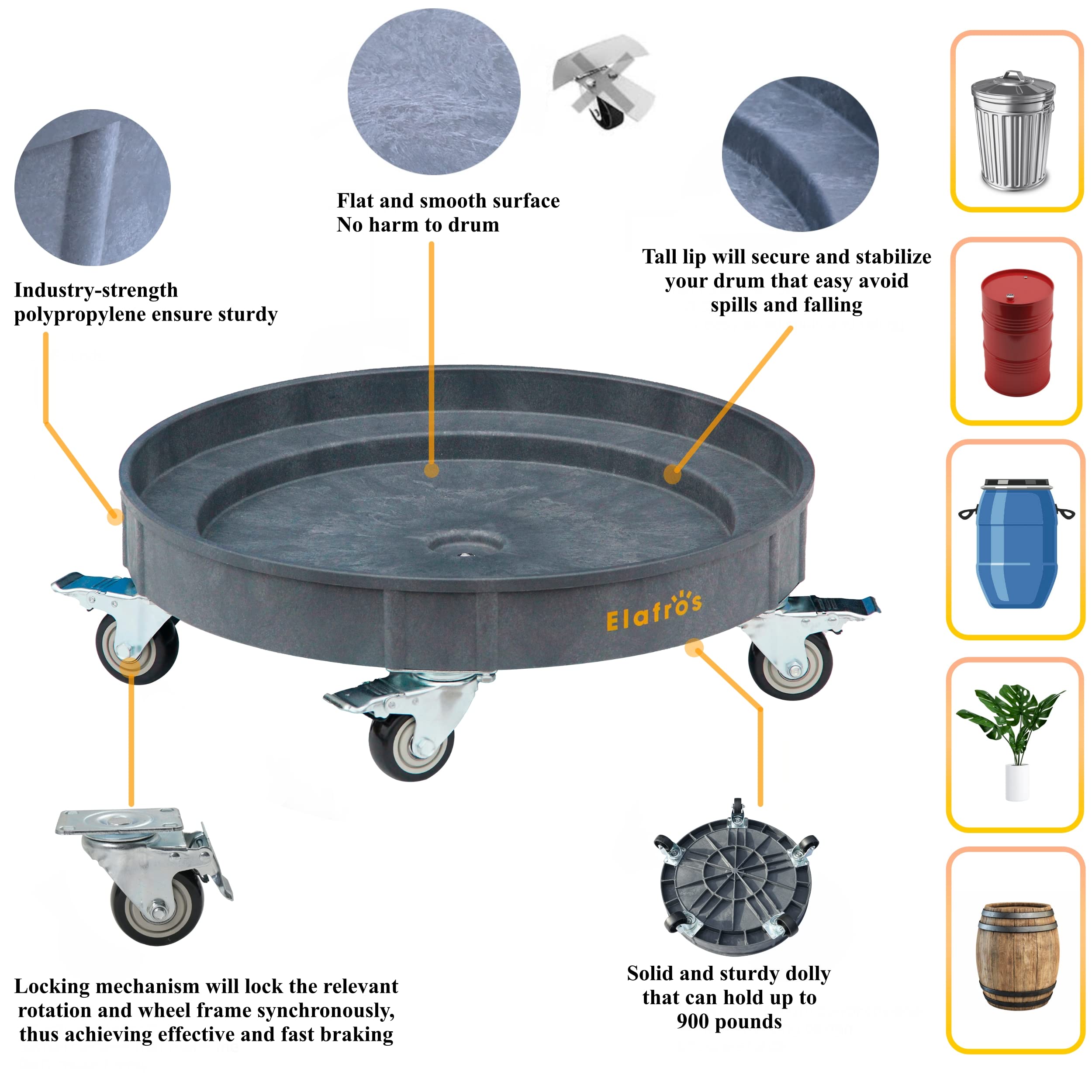 Industry-strength polypropylene ensure sturdy

Flat and smooth surface
No harm to drum

Tall lip will secure and stabilize your drum that easy avoid spills and falling

Elafros

Locking mechanism will lock the relevant rotation and wheel frame synchronously, thus achieving effective and fast braking

Solid and sturdy dolly that can hold up to 900 pounds