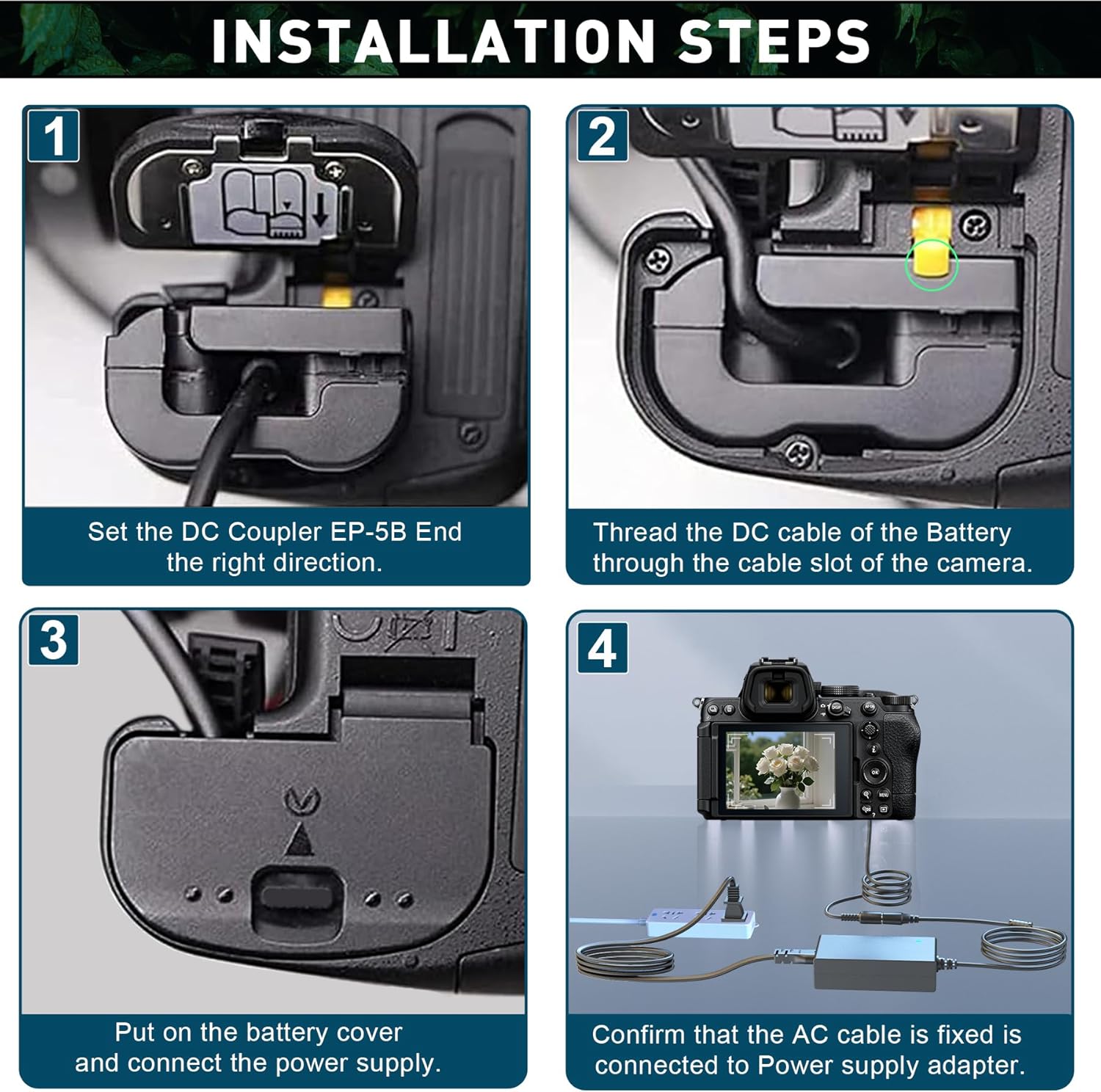 INSTALLATION STEPS

1

Set the DC Coupler EP-5B End the right direction.

2

Thread the DC cable of the Battery through the cable slot of the camera.

3

Put on the battery cover and connect the power supply.

4

Confirm that the AC cable is fixed is connected to Power supply adapter.