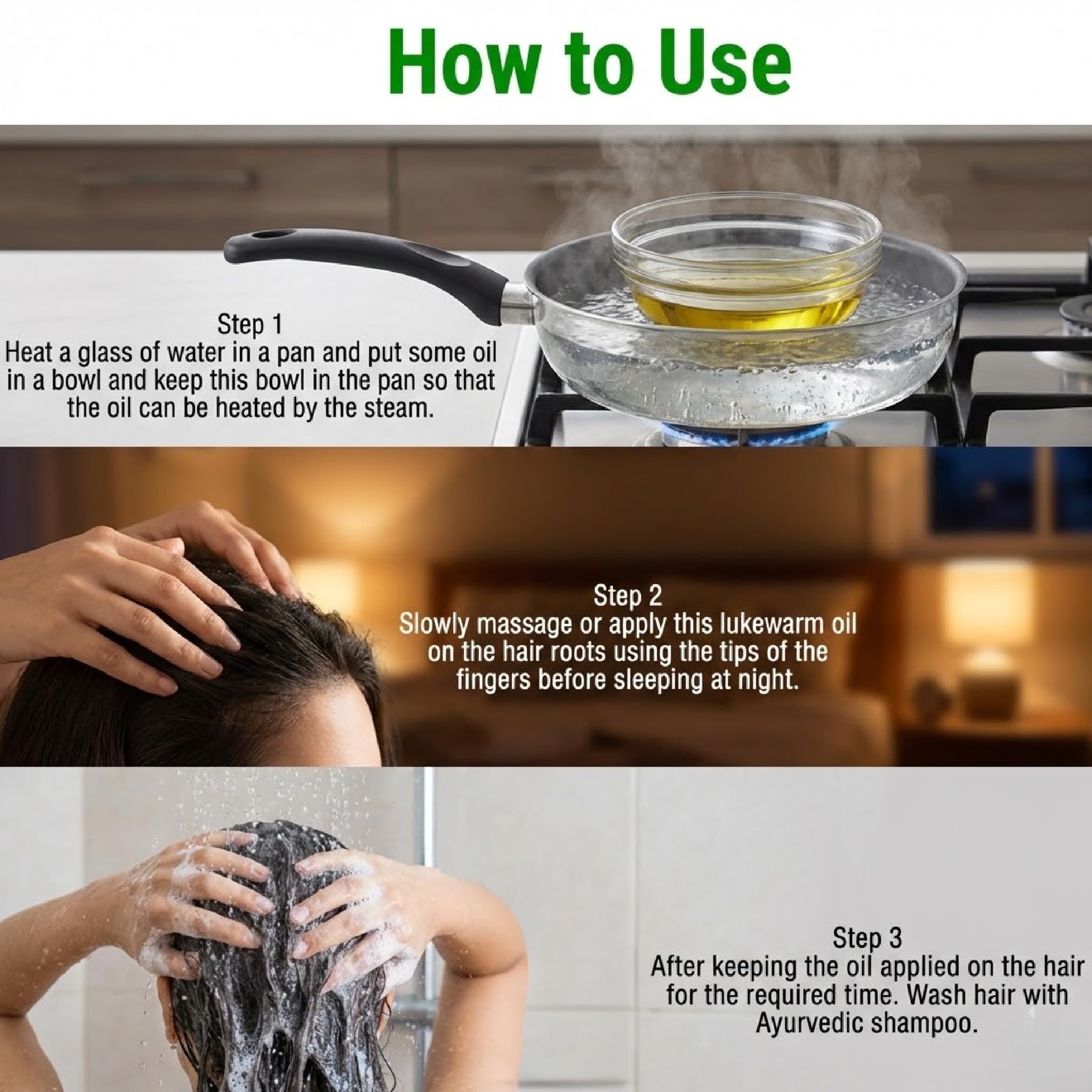 How to Use

Step 1
Heat a glass of water in a pan and put some oil in a bowl and keep this bowl in the pan so that the oil can be heated by the steam.

Step 2
Slowly massage or apply this lukewarm oil on the hair roots using the tips of the fingers before sleeping at night.

Step 3
After keeping the oil applied on the hair for the required time. Wash hair with Ayurvedic shampoo.