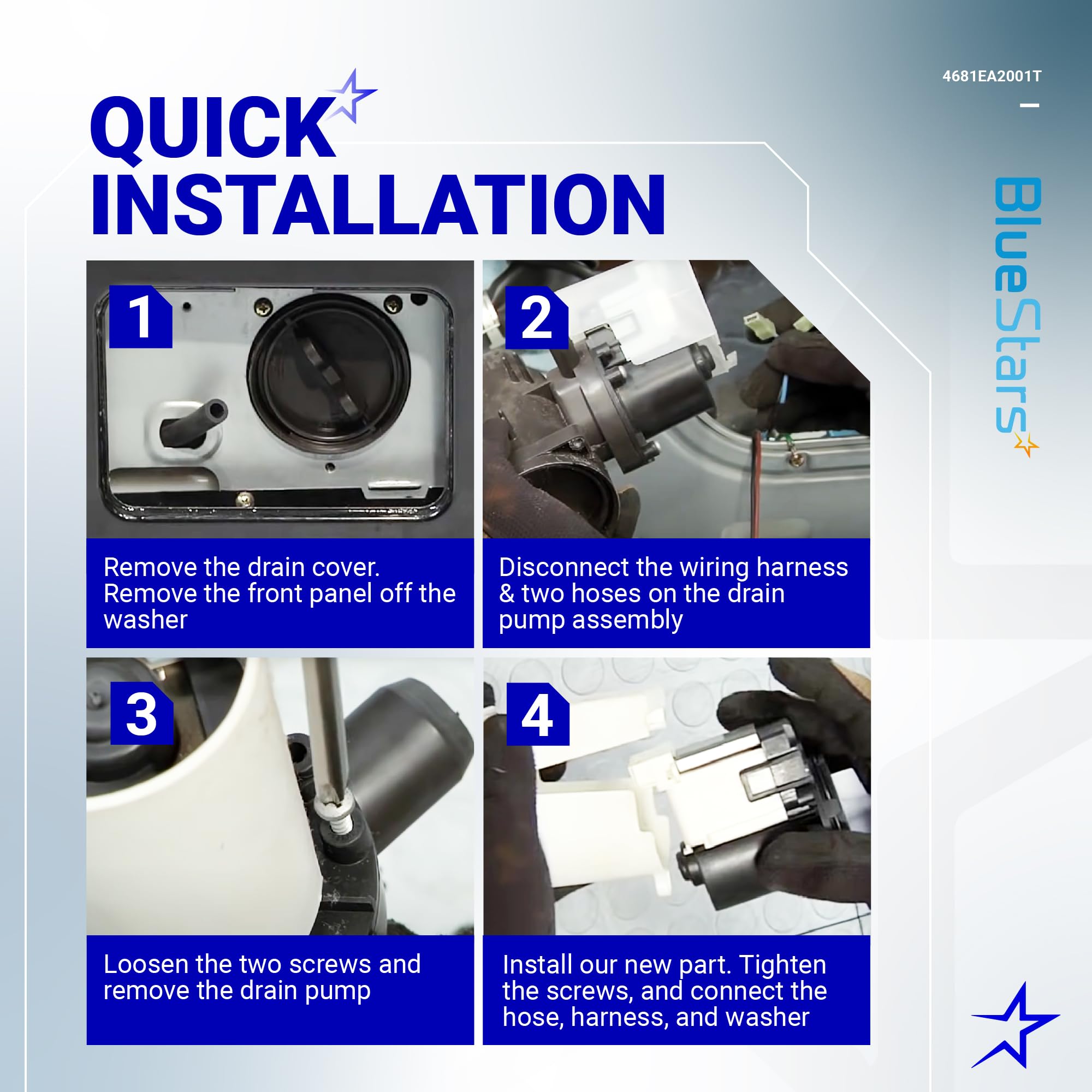 4681EA2001T

BlueStars

QUICK INSTALLATION

1

Remove the drain cover. Remove the front panel off the washer

2

Disconnect the wiring harness & two hoses on the drain pump assembly

3

Loosen the two screws and remove the drain pump

4

Install our new part. Tighten the screws, and connect the hose, harness, and washer