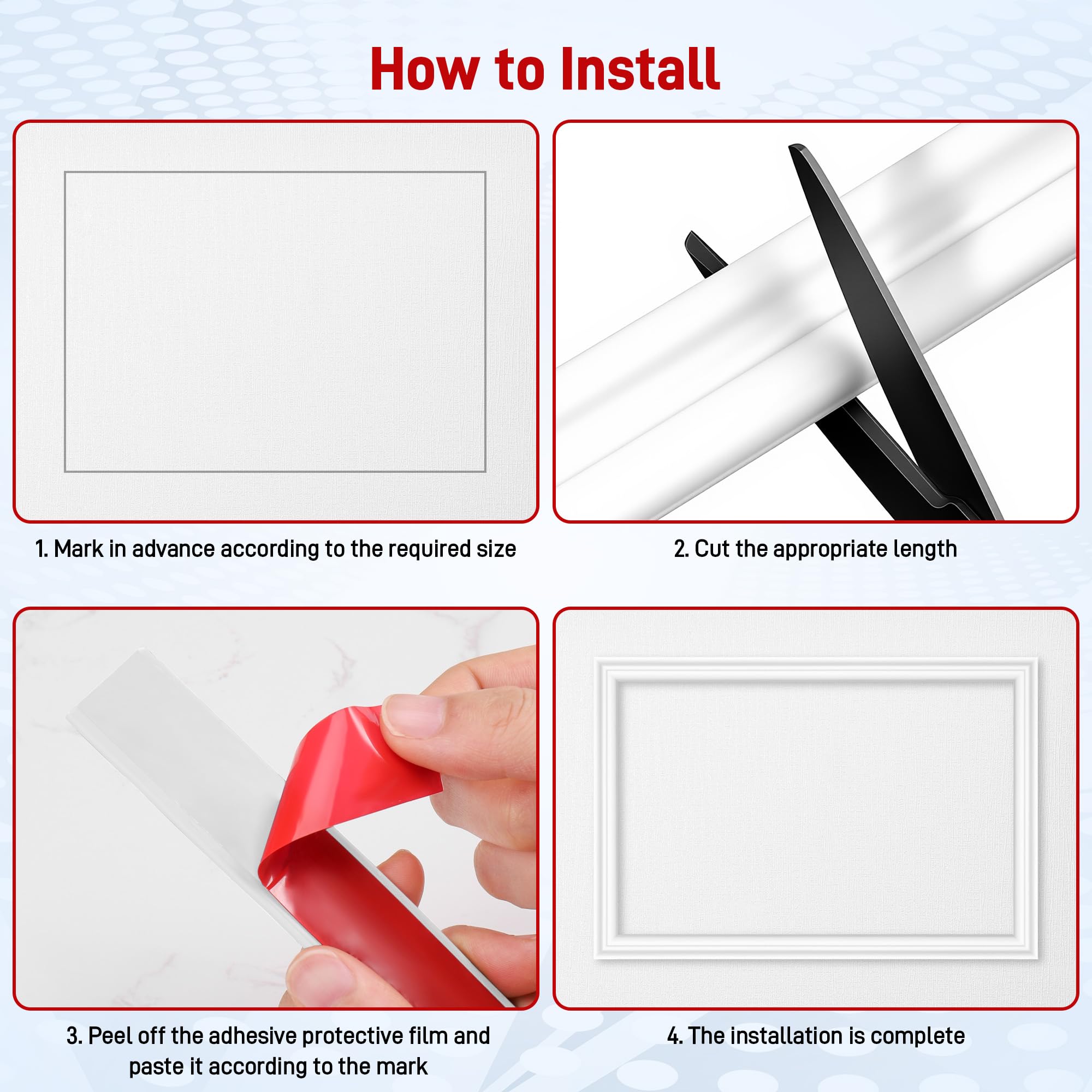 How to Install

1. Mark in advance according to the required size

2. Cut the appropriate length

3. Peel off the adhesive protective film and paste it according to the mark

4. The installation is complete