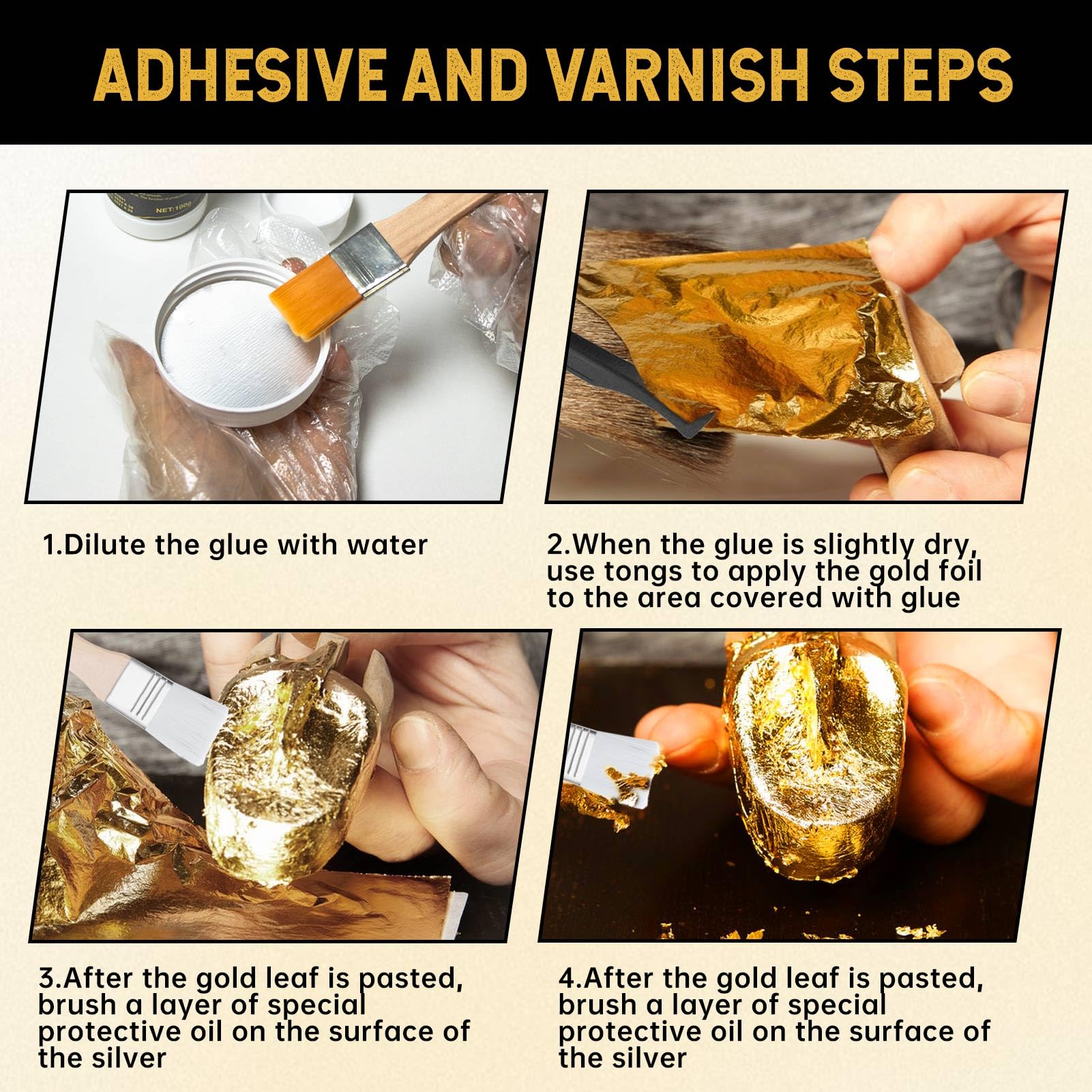 ADHESIVE AND VARNISH STEPS

NET:100g

1.Dilute the glue with water

2.When the glue is slightly dry, use tongs to apply the gold foil to the area covered with glue

3.After the gold leaf is pasted, brush a layer of special protective oil on the surface of the silver

4.After the gold leaf is pasted, brush a layer of special protective oil on the surface of the silver