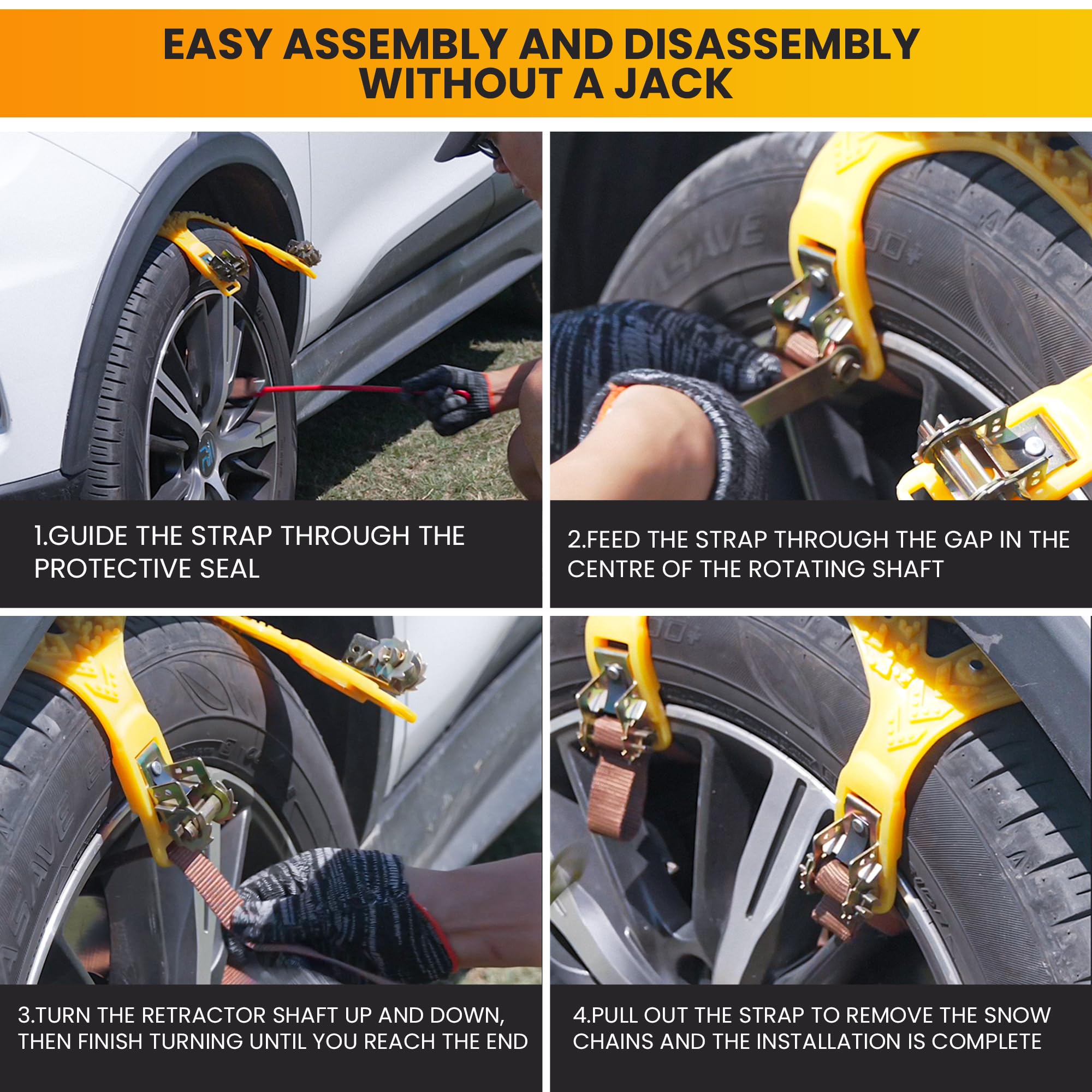 EASY ASSEMBLY AND DISASSEMBLY WITHOUT A JACK

1.GUIDE THE STRAP THROUGH THE PROTECTIVE SEAL

2.FEED THE STRAP THROUGH THE GAP IN THE CENTRE OF THE ROTATING SHAFT

3.TURN THE RETRACTOR SHAFT UP AND DOWN, THEN FINISH TURNING UNTIL YOU REACH THE END

4.PULL OUT THE STRAP TO REMOVE THE SNOW CHAINS AND THE INSTALLATION IS COMPLETE