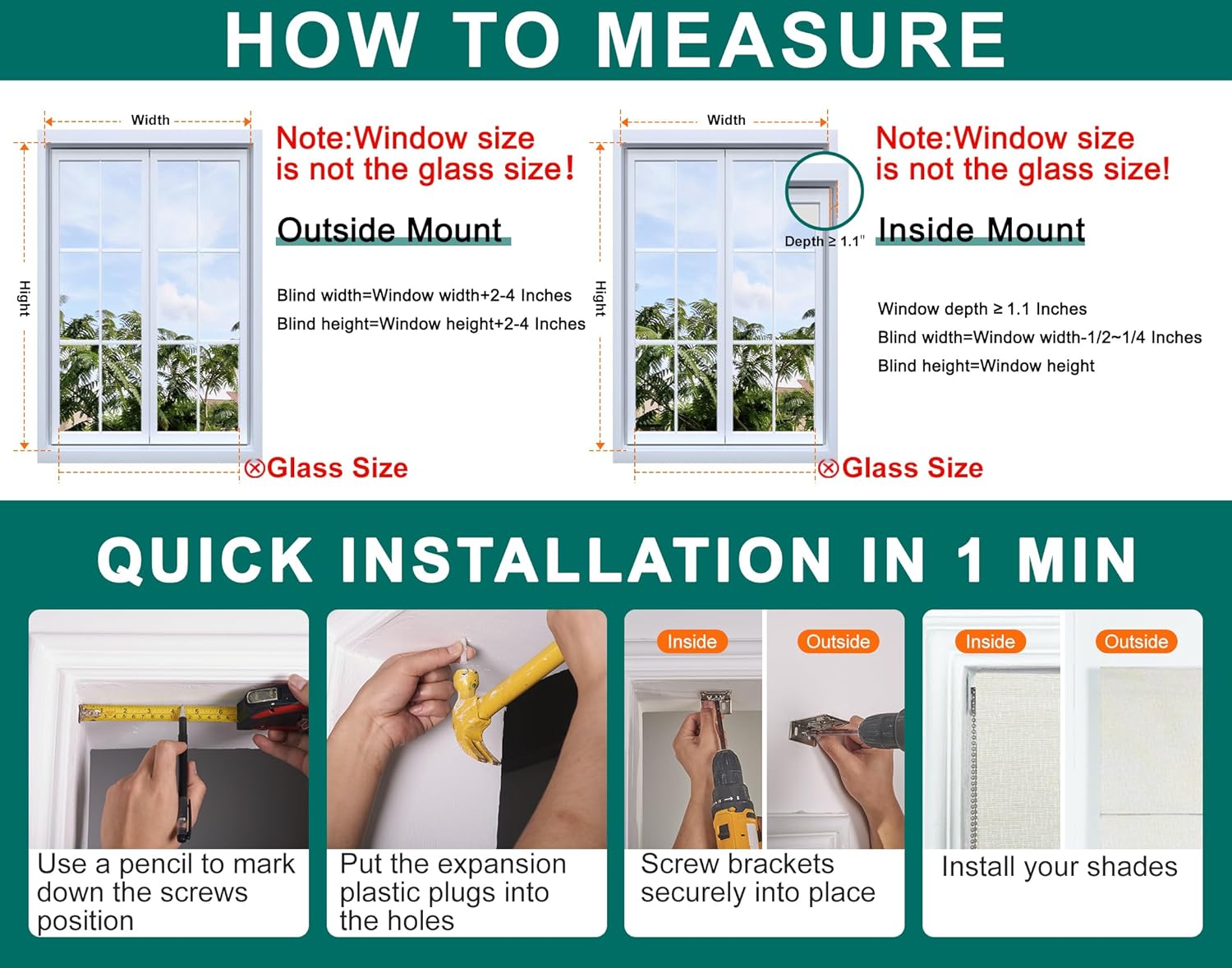 HOW TO MEASURE

Width

Hight

Note:Window size is not the glass size!

Outside Mount

Blind width=Window width+2-4 Inches
Blind height=Window height+2-4 Inches

⊗Glass Size

Width

Hight

Depth ≥ 1.1"

Note:Window size is not the glass size!

Inside Mount

Window depth ≥ 1.1 Inches
Blind width=Window width-1/2~1/4 Inches
Blind height=Window height

⊗Glass Size

QUICK INSTALLATION IN 1 MIN

Use a pencil to mark down the screws position

Put the expansion plastic plugs into the holes

Inside
Outside
Screw brackets securely into place

Inside
Outside
Install your shades