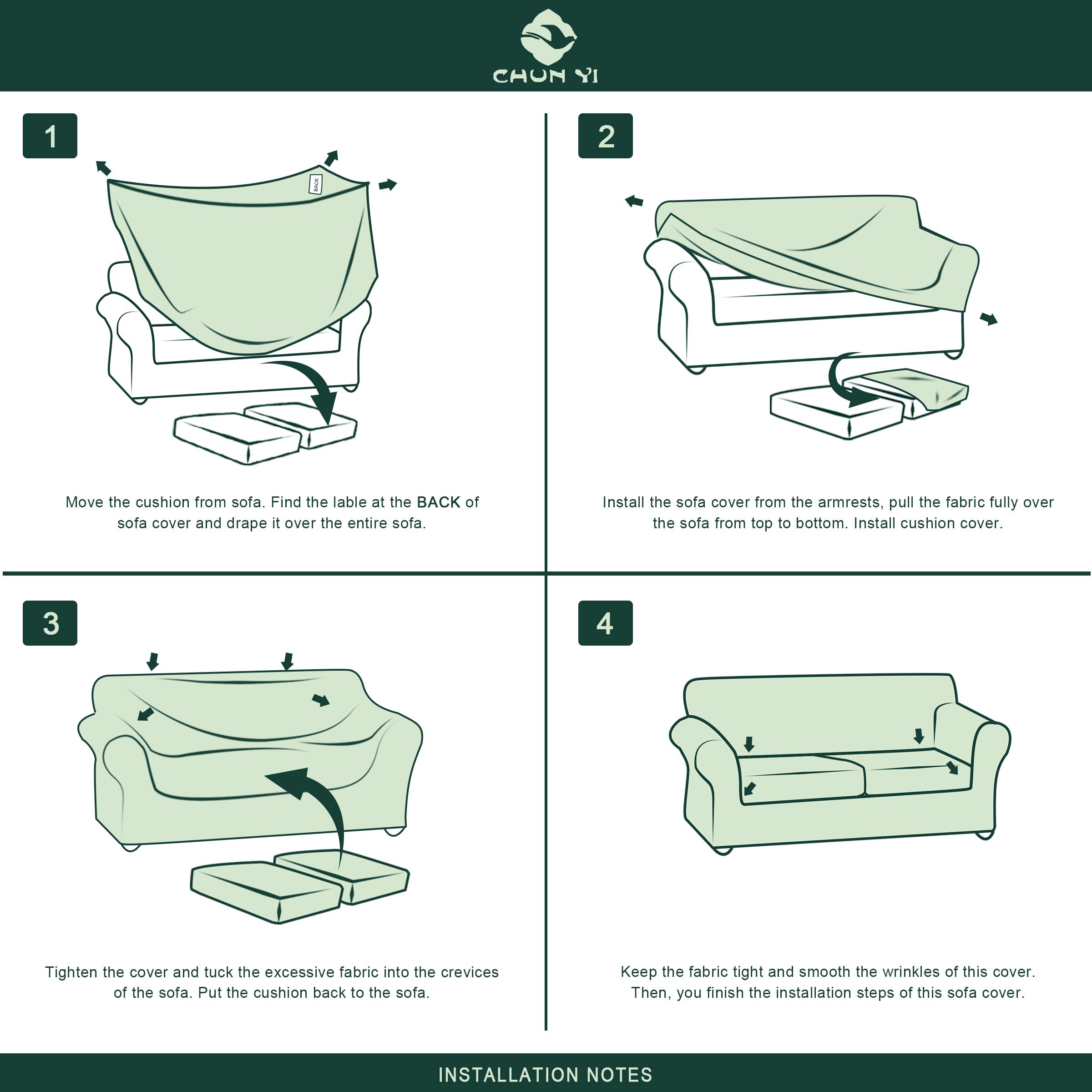 CHUN YI

1

BACK

Move the cushion from sofa. Find the lable at the BACK of sofa cover and drape it over the entire sofa.

2

Install the sofa cover from the armrests, pull the fabric fully over the sofa from top to bottom. Install cushion cover.

3

Tighten the cover and tuck the excessive fabric into the crevices of the sofa. Put the cushion back to the sofa.

4

Keep the fabric tight and smooth the wrinkles of this cover. Then, you finish the installation steps of this sofa cover.

INSTALLATION NOTES