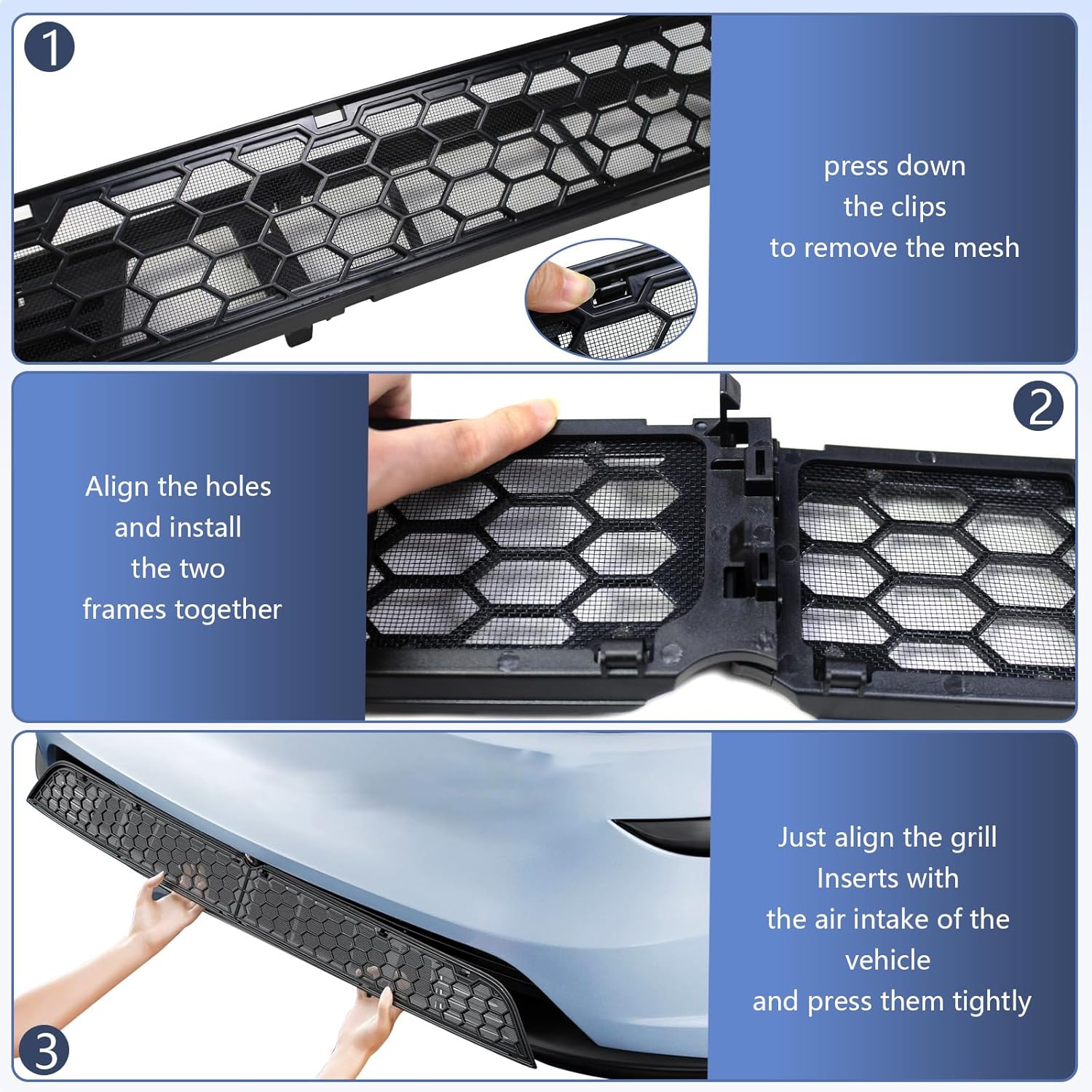 1

press down
the clips
to remove the mesh

2

Align the holes
and install
the two
frames together

3

Just align the grill
Inserts with
the air intake of the
vehicle
and press them tightly