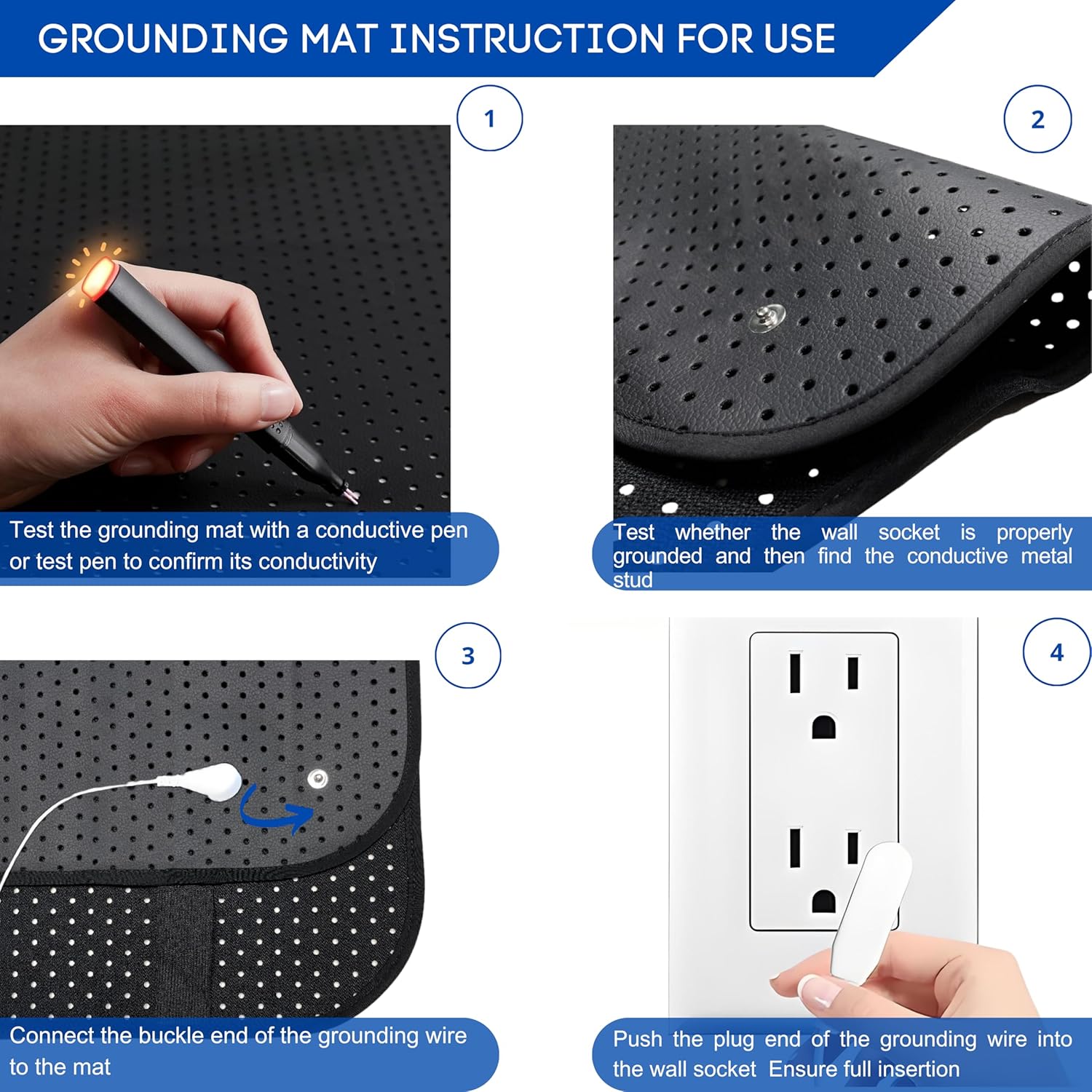 GROUNDING MAT INSTRUCTION FOR USE

1

Test the grounding mat with a conductive pen or test pen to confirm its conductivity

2

Test whether the wall socket is properly grounded and then find the conductive metal stud

3

Connect the buckle end of the grounding wire to the mat

4

Push the plug end of the grounding wire into the wall socket Ensure full insertion