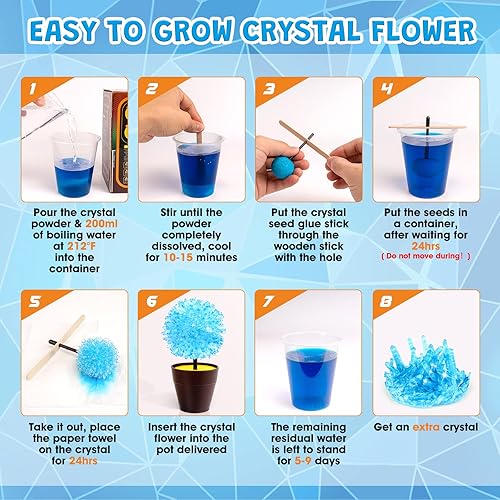 EASY TO GROW CRYSTAL FLOWER

1

Pour the crystal powder & 200ml of boiling water at 212°F into the container

2

Stir until the powder completely dissolved, cool for 10-15 minutes

3

Put the crystal seed glue stick through the wooden stick with the hole

4

Put the seeds in a container, after waiting for 24hrs
( Do not move during! )

5

Take it out, place the paper towel on the crystal for 24hrs

6

Insert the crystal flower into the pot delivered

7

The remaining residual water is left to stand for 5-9 days

8

Get an extra crystal