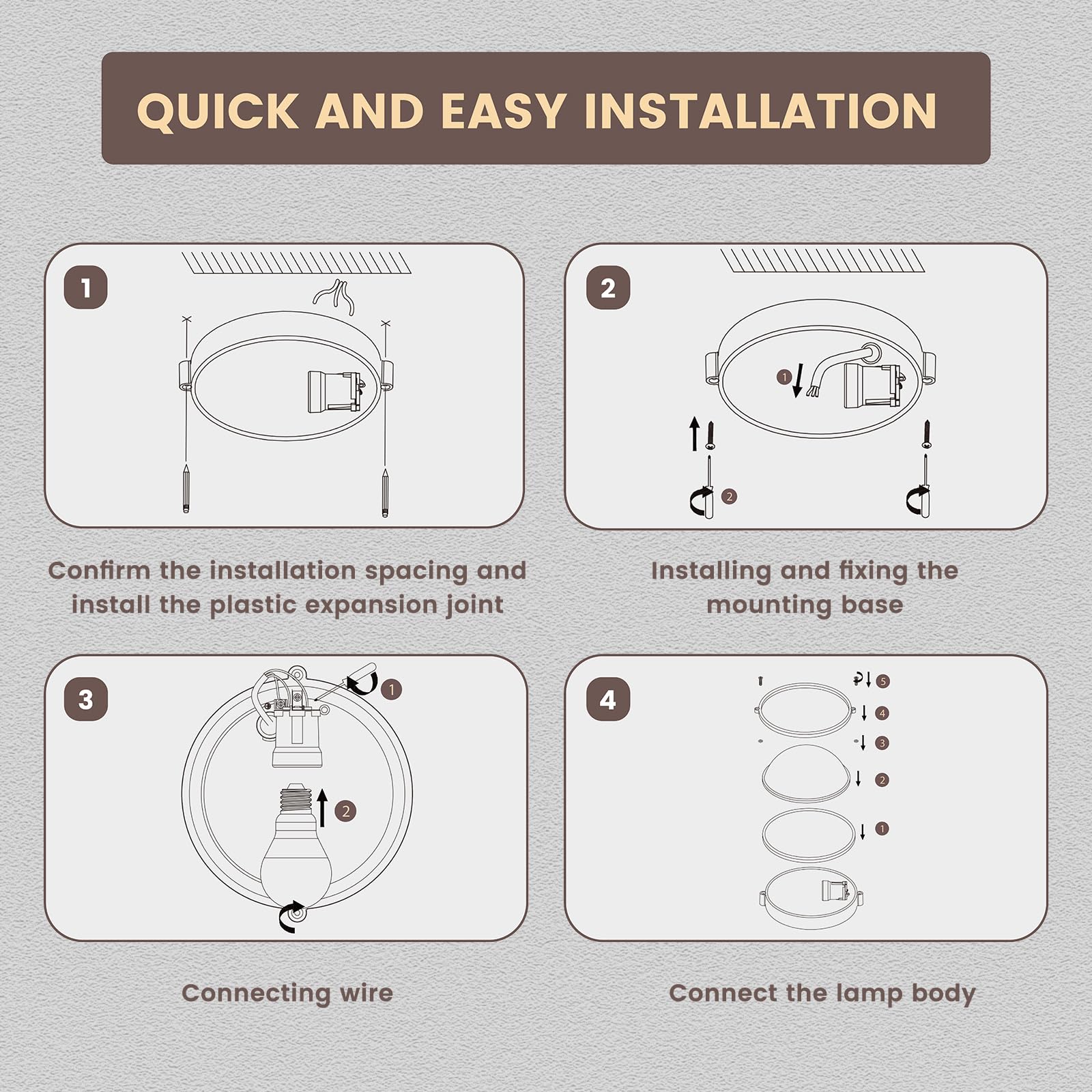 QUICK AND EASY INSTALLATION

1

Confirm the installation spacing and install the plastic expansion joint

2

1

2

Installing and fixing the mounting base

3

1

2

Connecting wire

4

5

4

3

2

1

Connect the lamp body