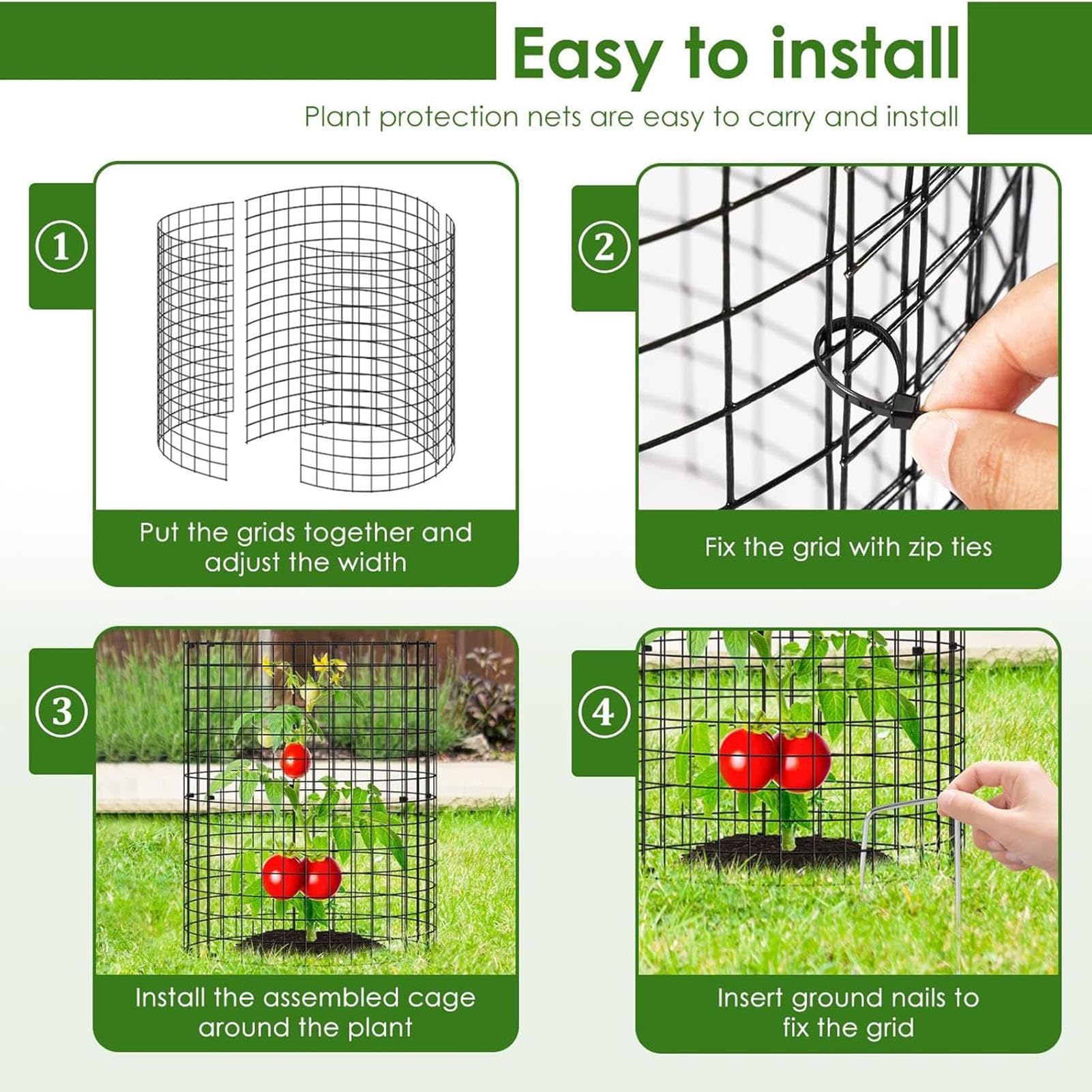 Easy to install

Plant protection nets are easy to carry and install

①

Put the grids together and adjust the width

②

Fix the grid with zip ties

③

Install the assembled cage around the plant

④

Insert ground nails to fix the grid