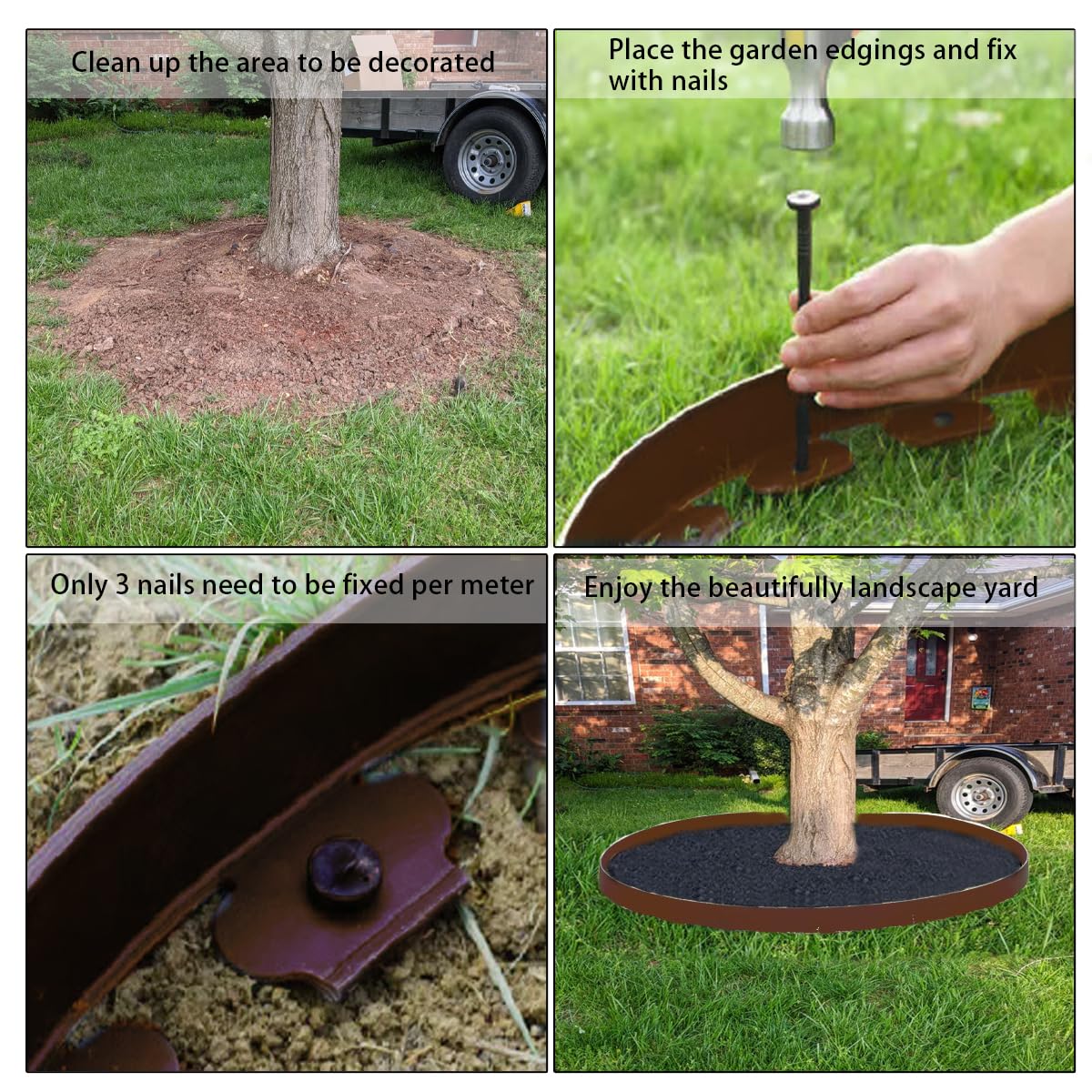 Clean up the area to be decorated

Place the garden edgings and fix with nails

Only 3 nails need to be fixed per meter

Enjoy the beautifully landscape yard