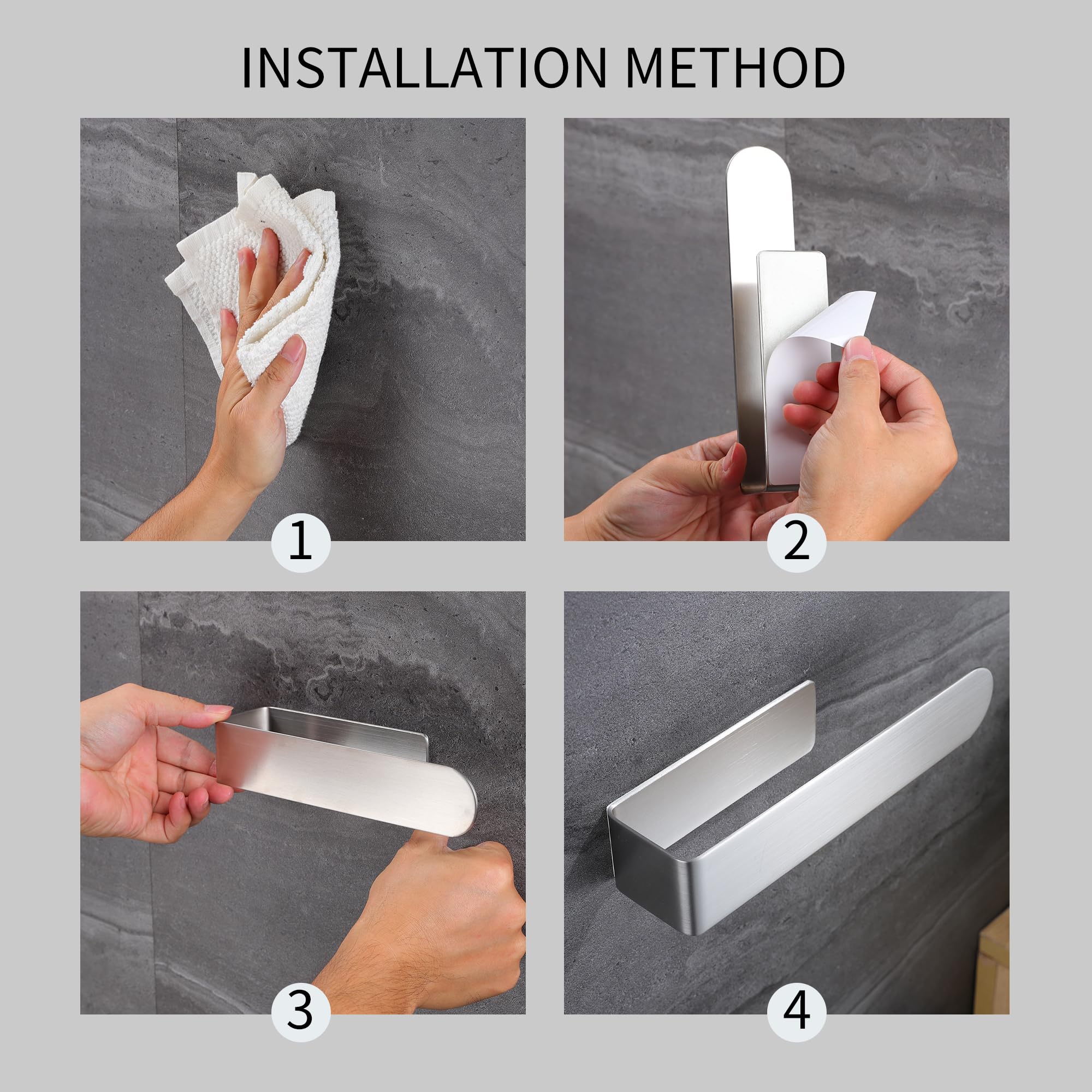 INSTALLATION METHOD

1

2

3

4