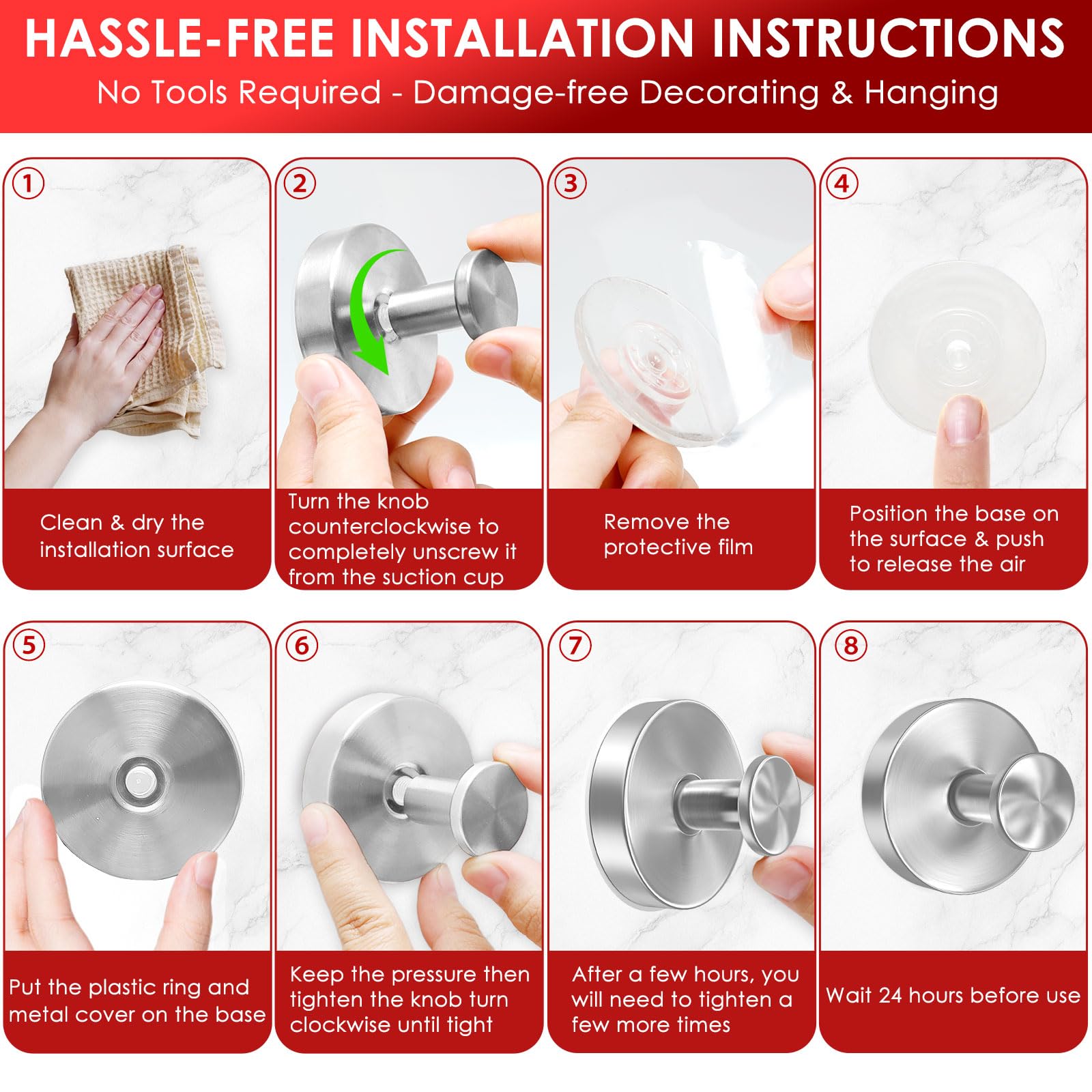 HASSLE-FREE INSTALLATION INSTRUCTIONS

No Tools Required - Damage-free Decorating & Hanging

1

Clean & dry the installation surface

2

Turn the knob counterclockwise to completely unscrew it from the suction cup

3

Remove the protective film

4

Position the base on the surface & push to release the air

5

Put the plastic ring and metal cover on the base

6

Keep the pressure then tighten the knob turn clockwise until tight

7

After a few hours, you will need to tighten a few more times

8

Wait 24 hours before use