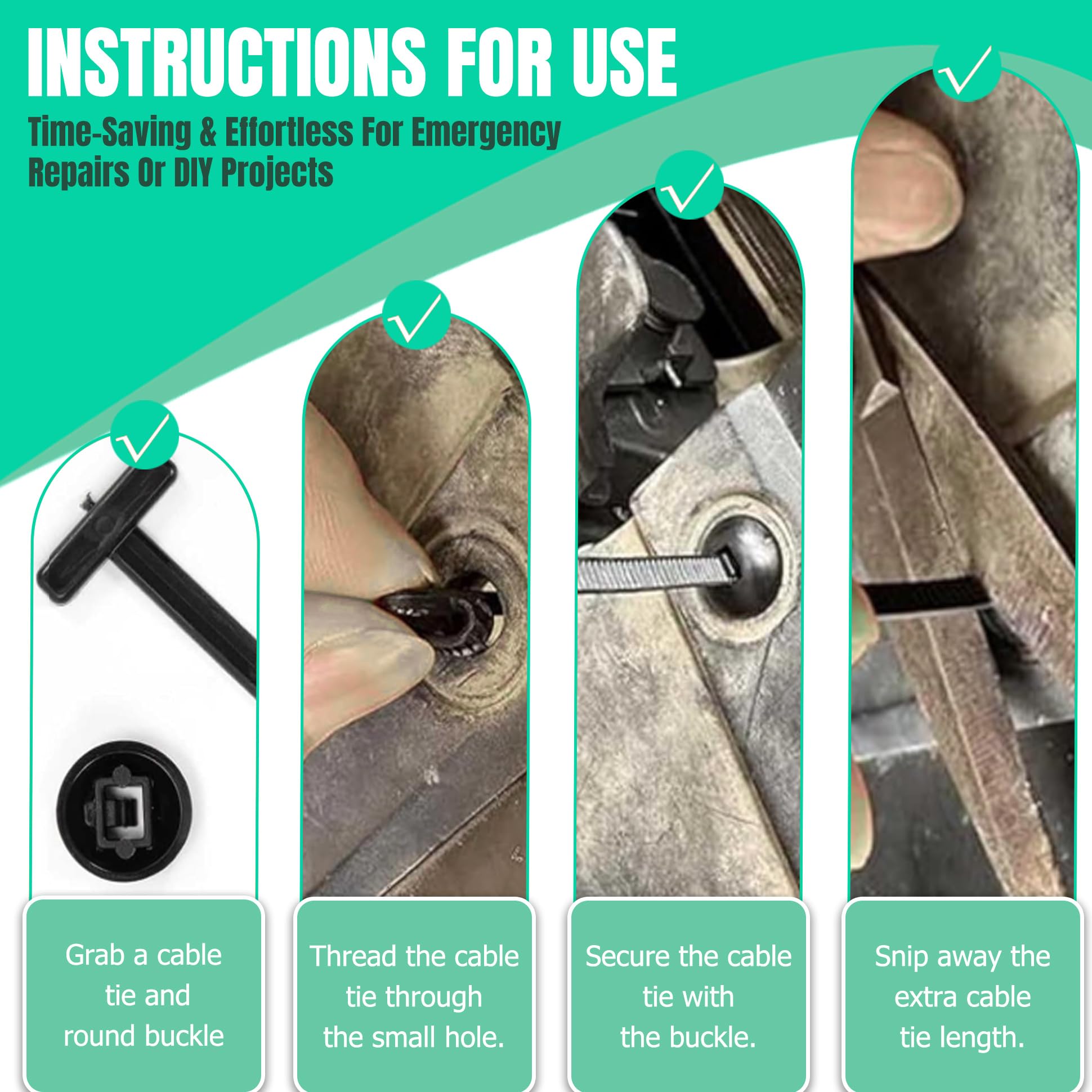 INSTRUCTIONS FOR USE

Time-Saving & Effortless For Emergency Repairs Or DIY Projects

Grab a cable tie and round buckle

Thread the cable tie through the small hole.

Secure the cable tie with the buckle.

Snip away the extra cable tie length.