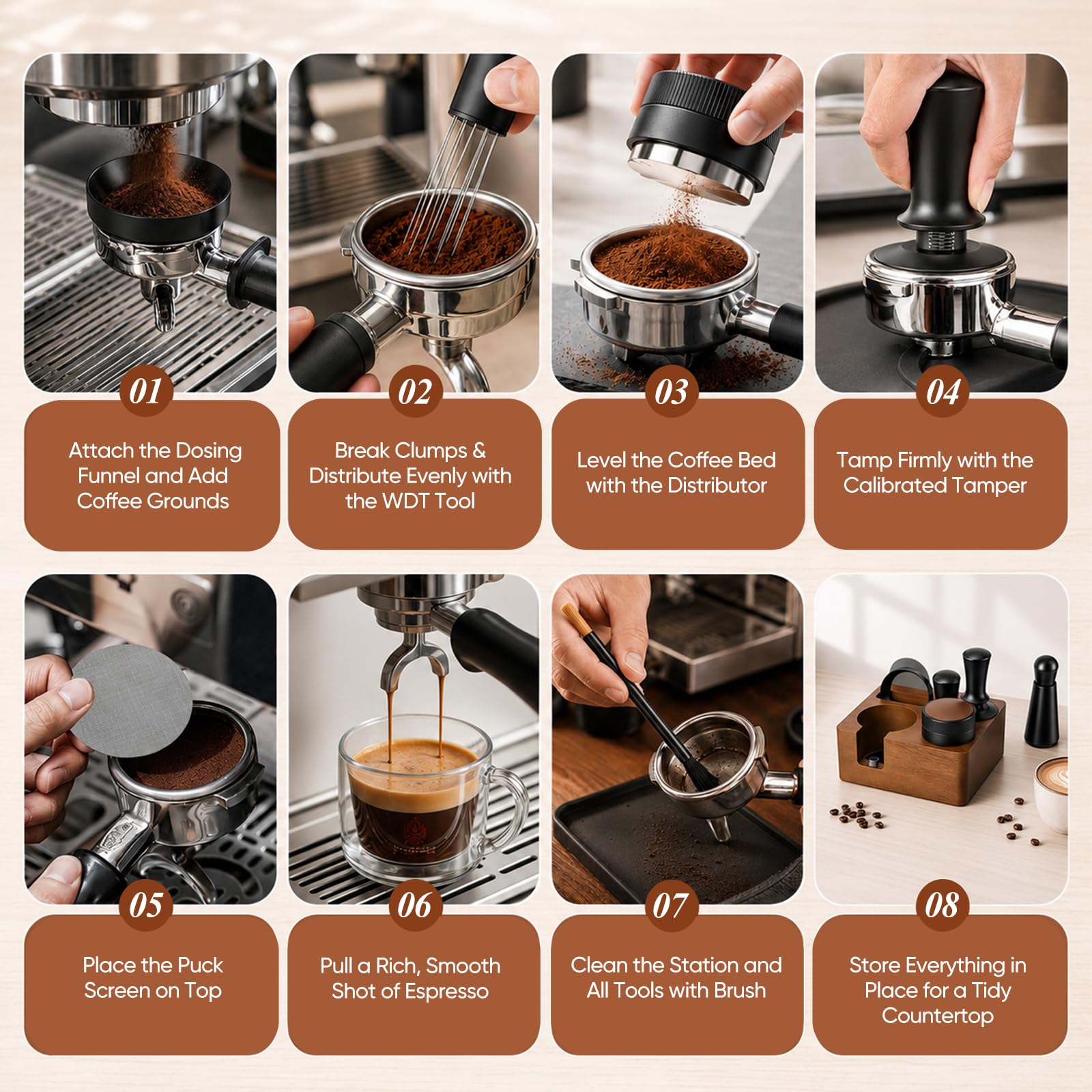 01
Attach the Dosing Funnel and Add Coffee Grounds

02
Break Clumps & Distribute Evenly with the WDT Tool

03
Level the Coffee Bed with the Distributor

04
Tamp Firmly with the Calibrated Tamper

05
Place the Puck Screen on Top

06
Pull a Rich, Smooth Shot of Espresso

07
Clean the Station and All Tools with Brush

08
Store Everything in Place for a Tidy Countertop