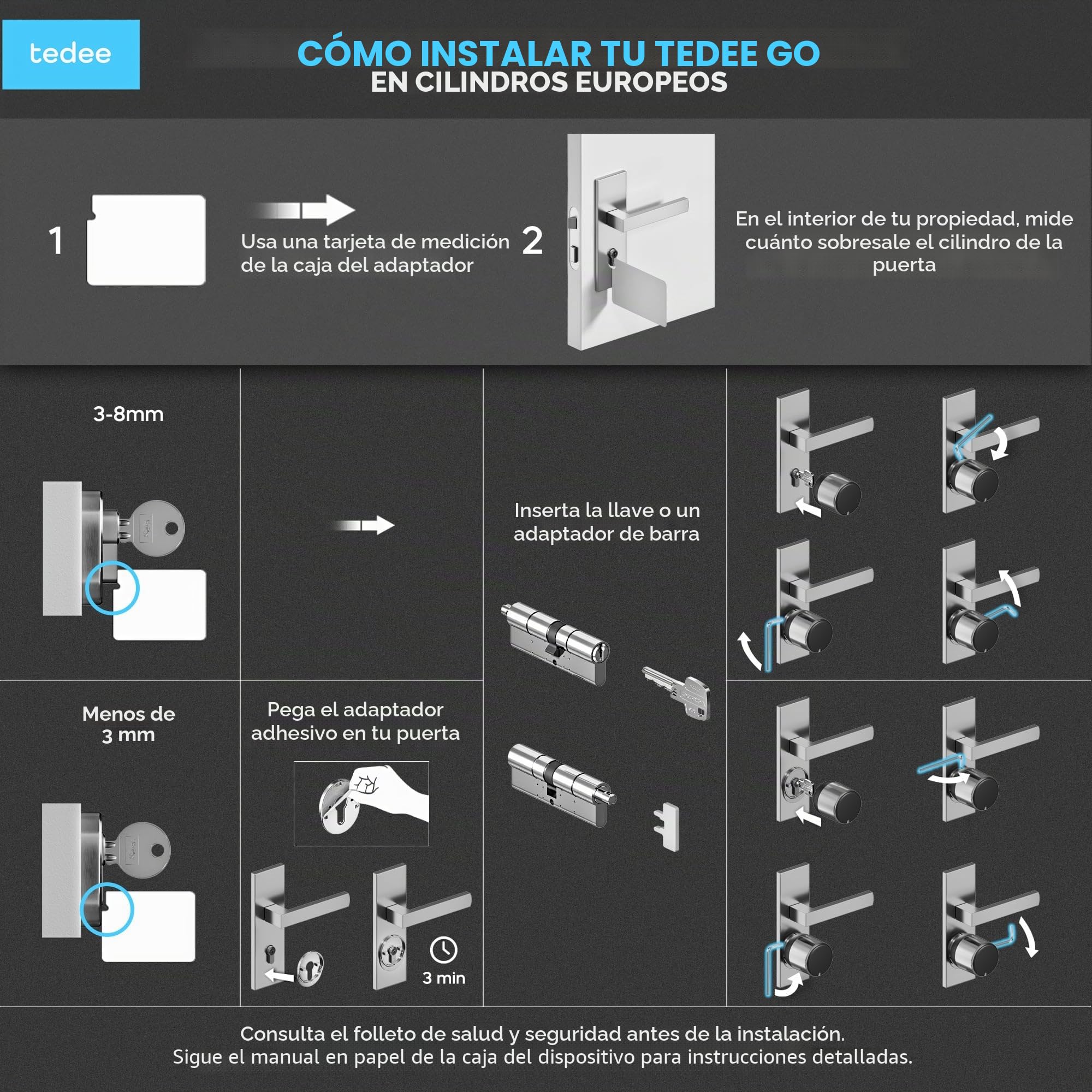 tedee

CÓMO INSTALAR TU TEDEE GO
EN CILINDROS EUROPEOS

1

Usa una tarjeta de medición de la caja del adaptador

2

En el interior de tu propiedad, mide cuánto sobresale el cilindro de la puerta

3-8mm

Inserta la llave o un adaptador de barra

Menos de 3 mm

Pega el adaptador adhesivo en tu puerta

3 min

Consulta el folleto de salud y seguridad antes de la instalación.
Sigue el manual en papel de la caja del dispositivo para instrucciones detalladas.