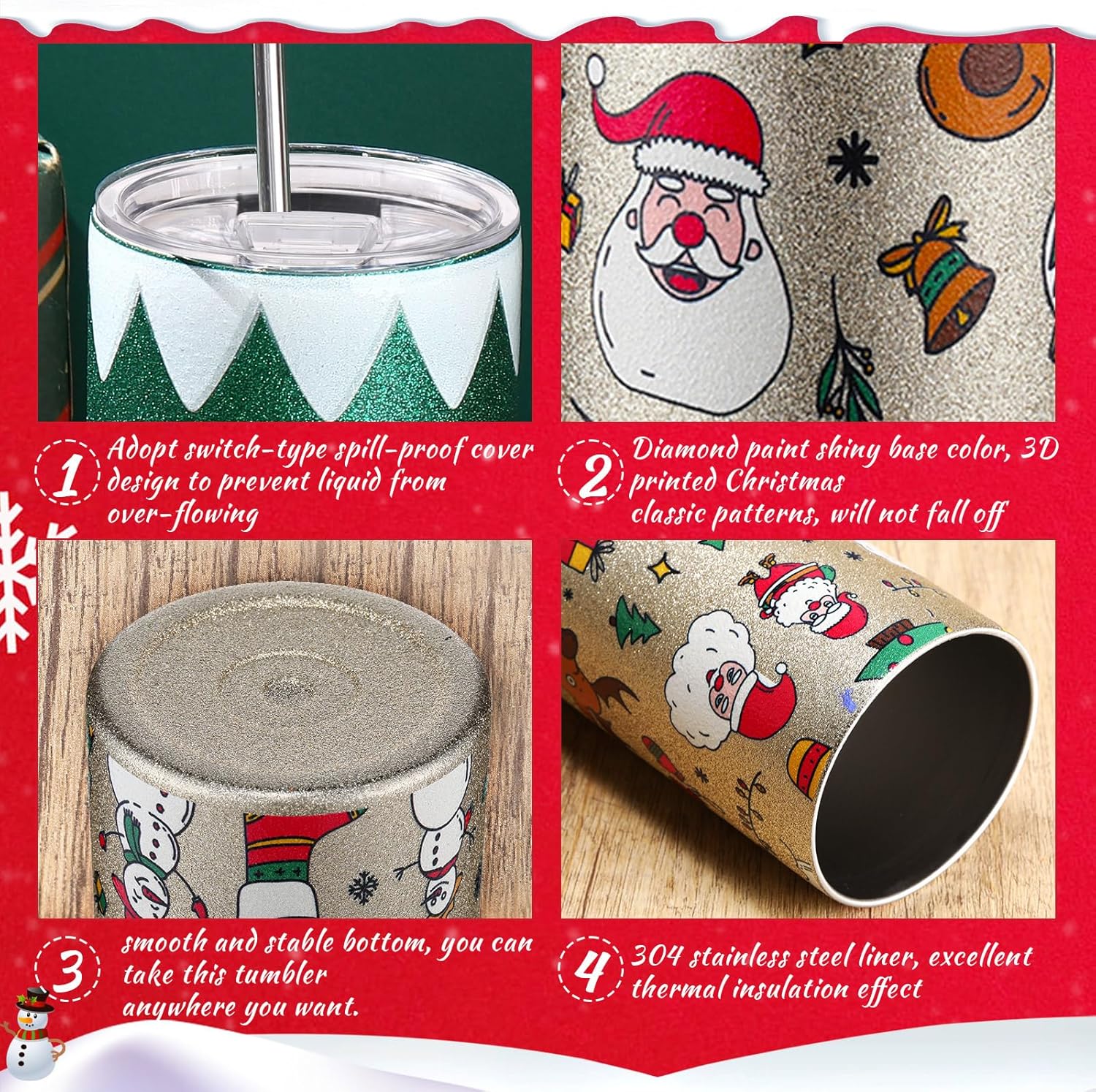 1 Adopt switch-type spill-proof cover design to prevent liquid from over-flowing

2 Diamond paint shiny base color, 3D printed Christmas classic patterns, will not fall off

3 smooth and stable bottom, you can take this tumbler anywhere you want.

4 304 stainless steel liner, excellent thermal insulation effect