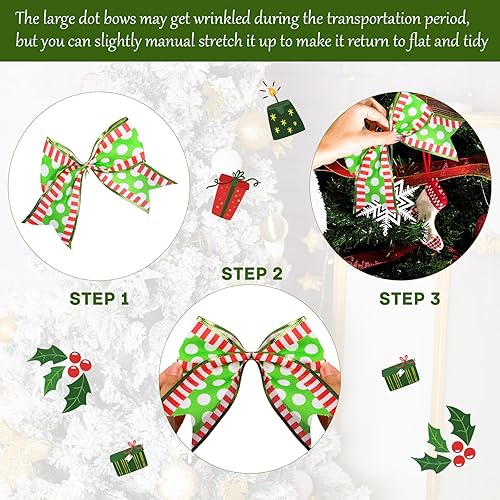 The large dot bows may get wrinkled during the transportation period, but you can slightly manual stretch it up to make it return to flat and tidy

STEP 1

STEP 2

STEP 3