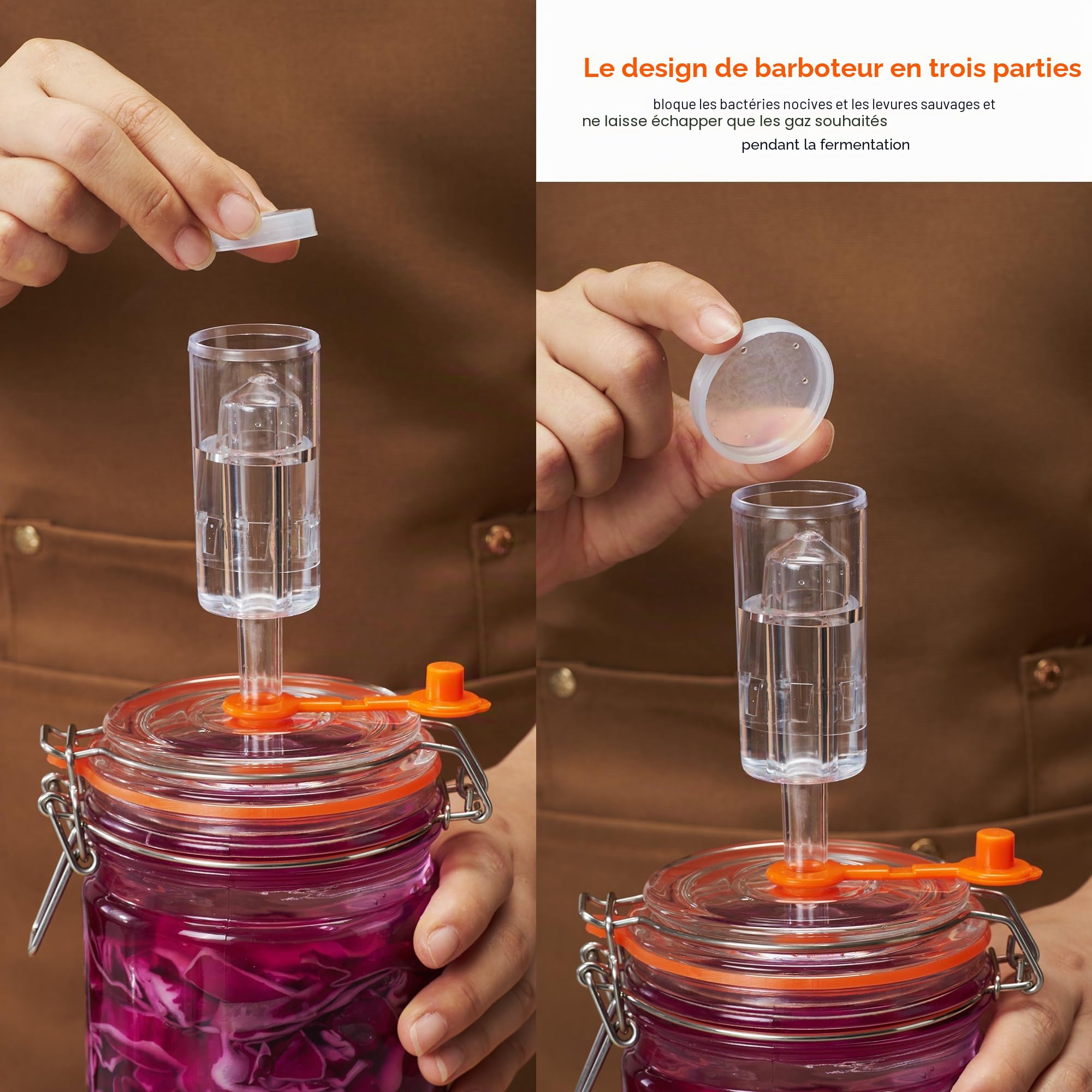 Le design de barboteur en trois parties

bloque les bactéries nocives et les levures sauvages et ne laisse échapper que les gaz souhaités pendant la fermentation