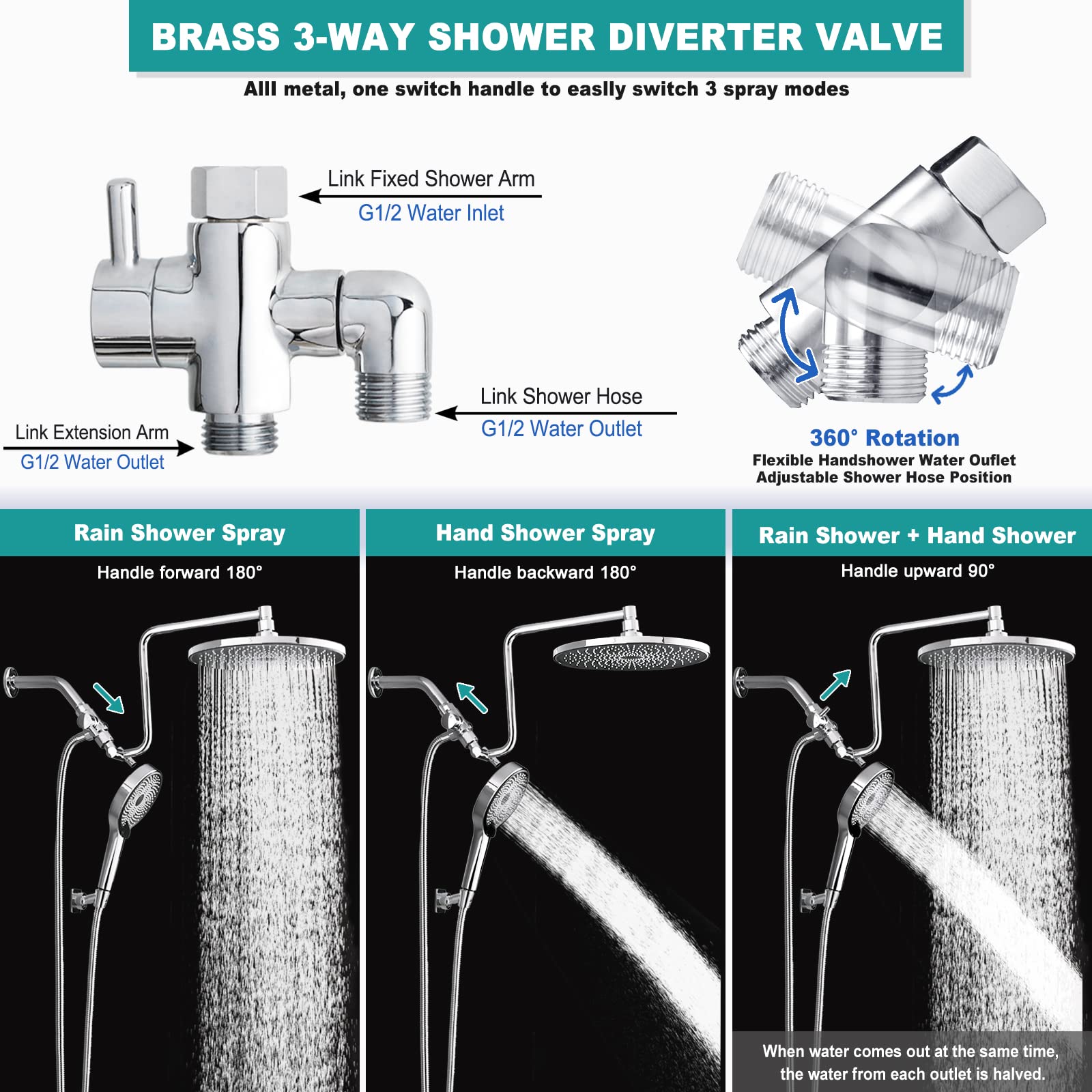 BRASS 3-WAY SHOWER DIVERTER VALVE

Alll metal, one switch handle to easlly switch 3 spray modes

Link Fixed Shower Arm
G1/2 Water Inlet

Link Shower Hose
G1/2 Water Outlet

Link Extension Arm
G1/2 Water Outlet

360° Rotation
Flexible Handshower Water Ouflet
Adjustable Shower Hose Position

Rain Shower Spray
Handle forward 180°

Hand Shower Spray
Handle backward 180°

Rain Shower + Hand Shower
Handle upward 90°

When water comes out at the same time, the water from each outlet is halved.