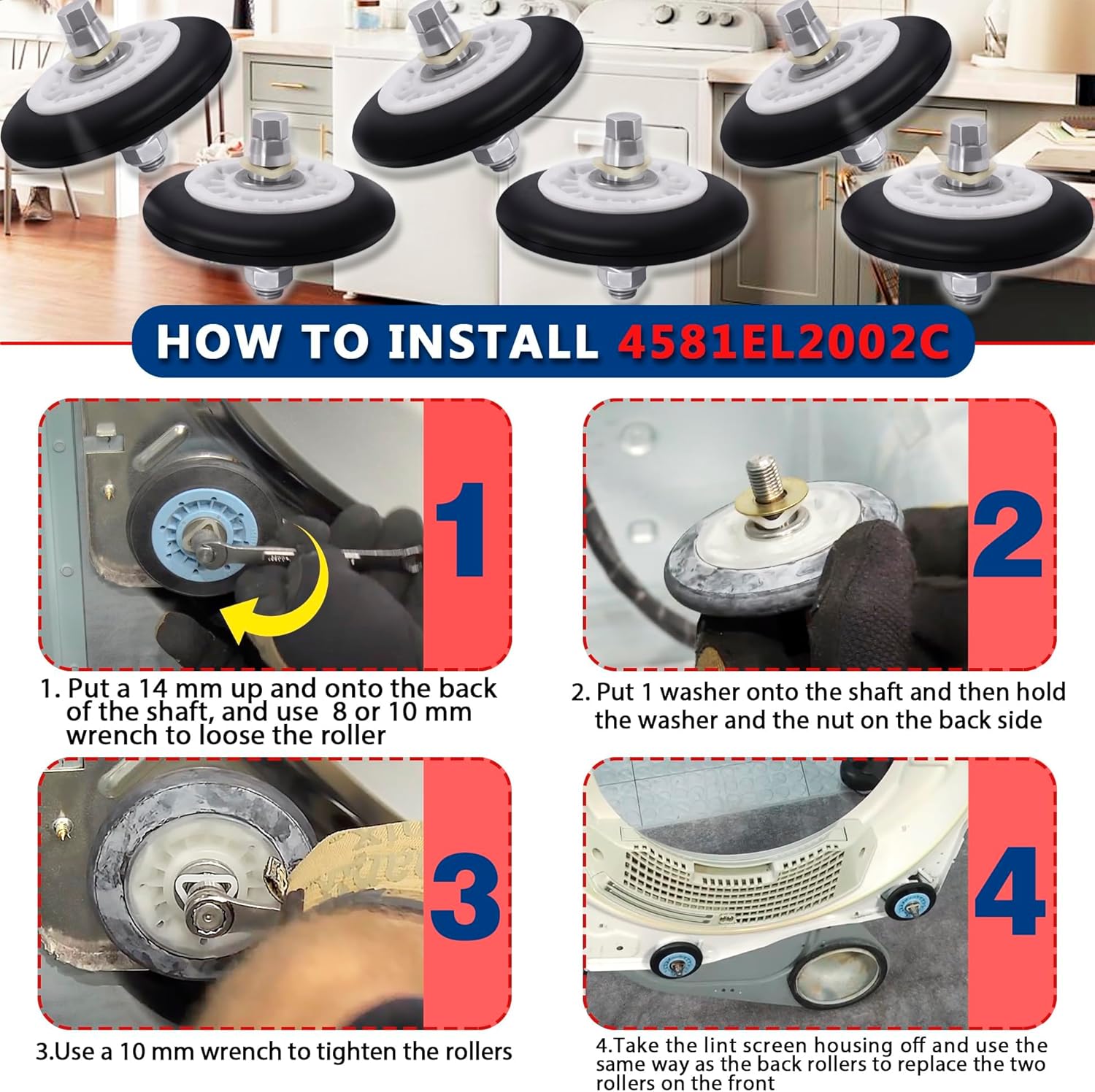 HOW TO INSTALL 4581EL2002C

1

1. Put a 14 mm up and onto the back of the shaft, and use 8 or 10 mm wrench to loose the roller

2

2. Put 1 washer onto the shaft and then hold the washer and the nut on the back side

3

3.Use a 10 mm wrench to tighten the rollers

4

4.Take the lint screen housing off and use the same way as the back rollers to replace the two rollers on the front