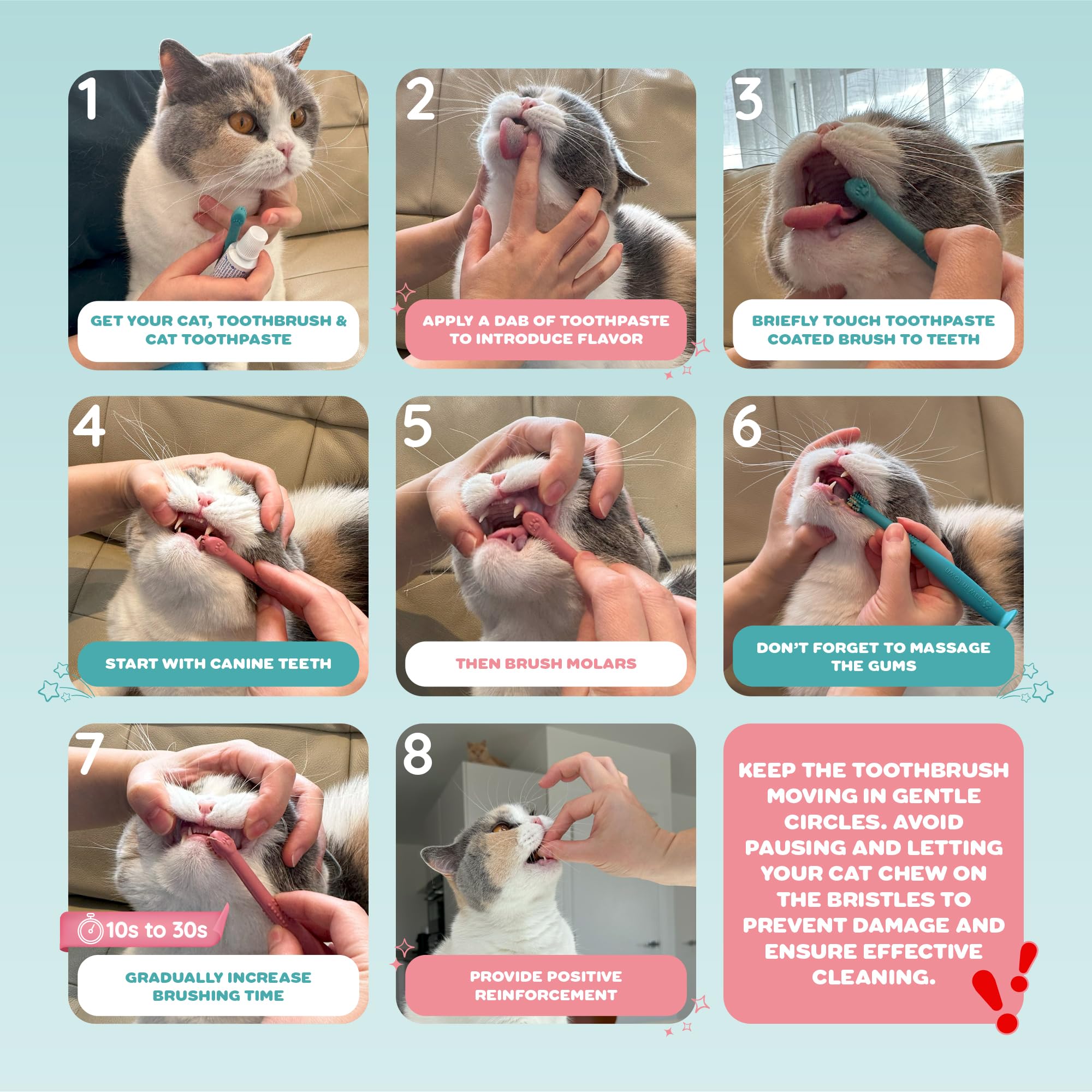 1

GET YOUR CAT, TOOTHBRUSH & CAT TOOTHPASTE

2

APPLY A DAB OF TOOTHPASTE TO INTRODUCE FLAVOR

3

BRIEFLY TOUCH TOOTHPASTE COATED BRUSH TO TEETH

4

START WITH CANINE TEETH

5

THEN BRUSH MOLARS

6

DON'T FORGET TO MASSAGE THE GUMS

7

10s to 30s

GRADUALLY INCREASE BRUSHING TIME

8

PROVIDE POSITIVE REINFORCEMENT

KEEP THE TOOTHBRUSH MOVING IN GENTLE CIRCLES. AVOID PAUSING AND LETTING YOUR CAT CHEW ON THE BRISTLES TO PREVENT DAMAGE AND ENSURE EFFECTIVE CLEANING.