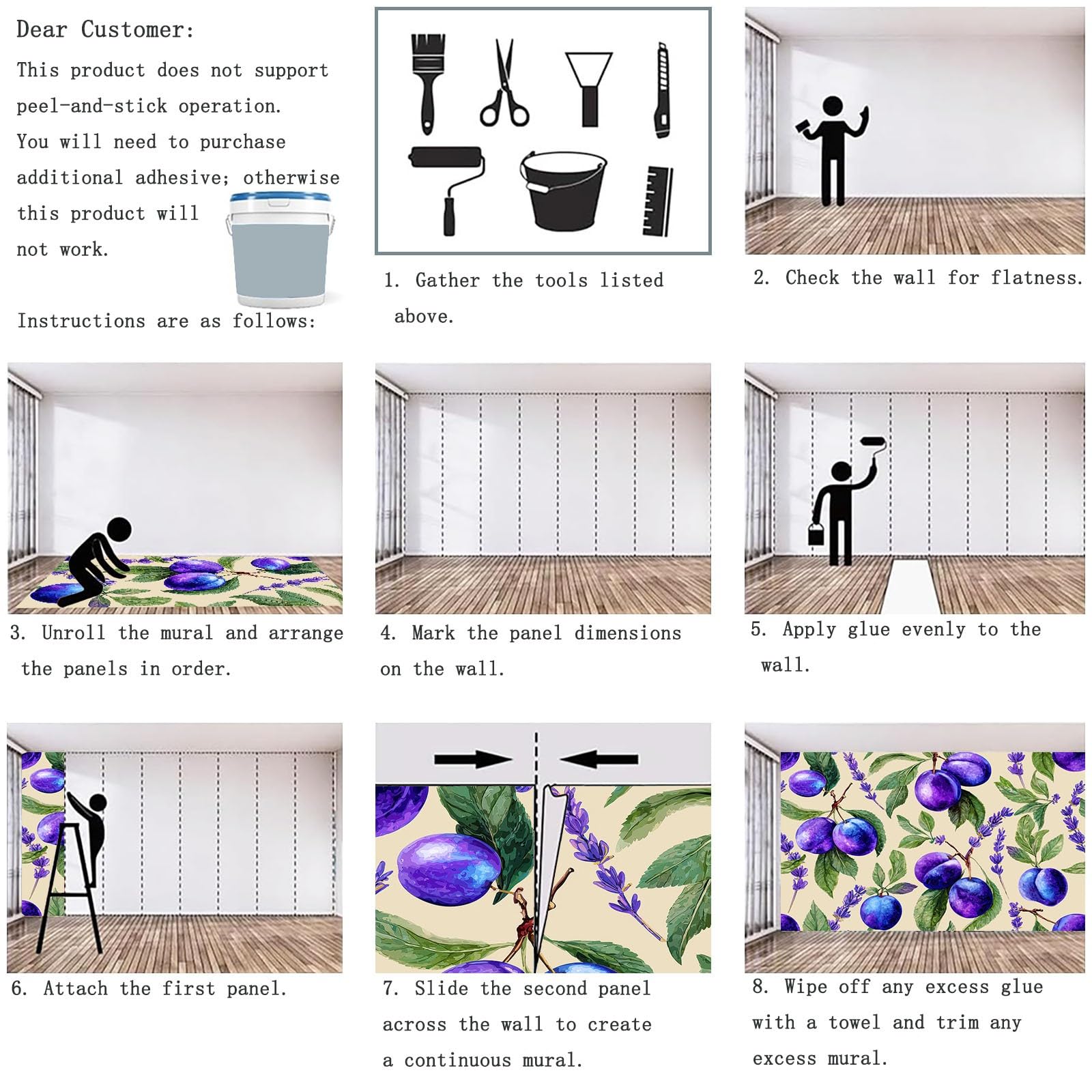 Dear Customer:

This product does not support peel-and-stick operation. You will need to purchase additional adhesive; otherwise this product will not work.

Instructions are as follows:

1. Gather the tools listed above.

2. Check the wall for flatness.

3. Unroll the mural and arrange the panels in order.

4. Mark the panel dimensions on the wall.

5. Apply glue evenly to the wall.

6. Attach the first panel.

7. Slide the second panel across the wall to create a continuous mural.

8. Wipe off any excess glue with a towel and trim any excess mural.