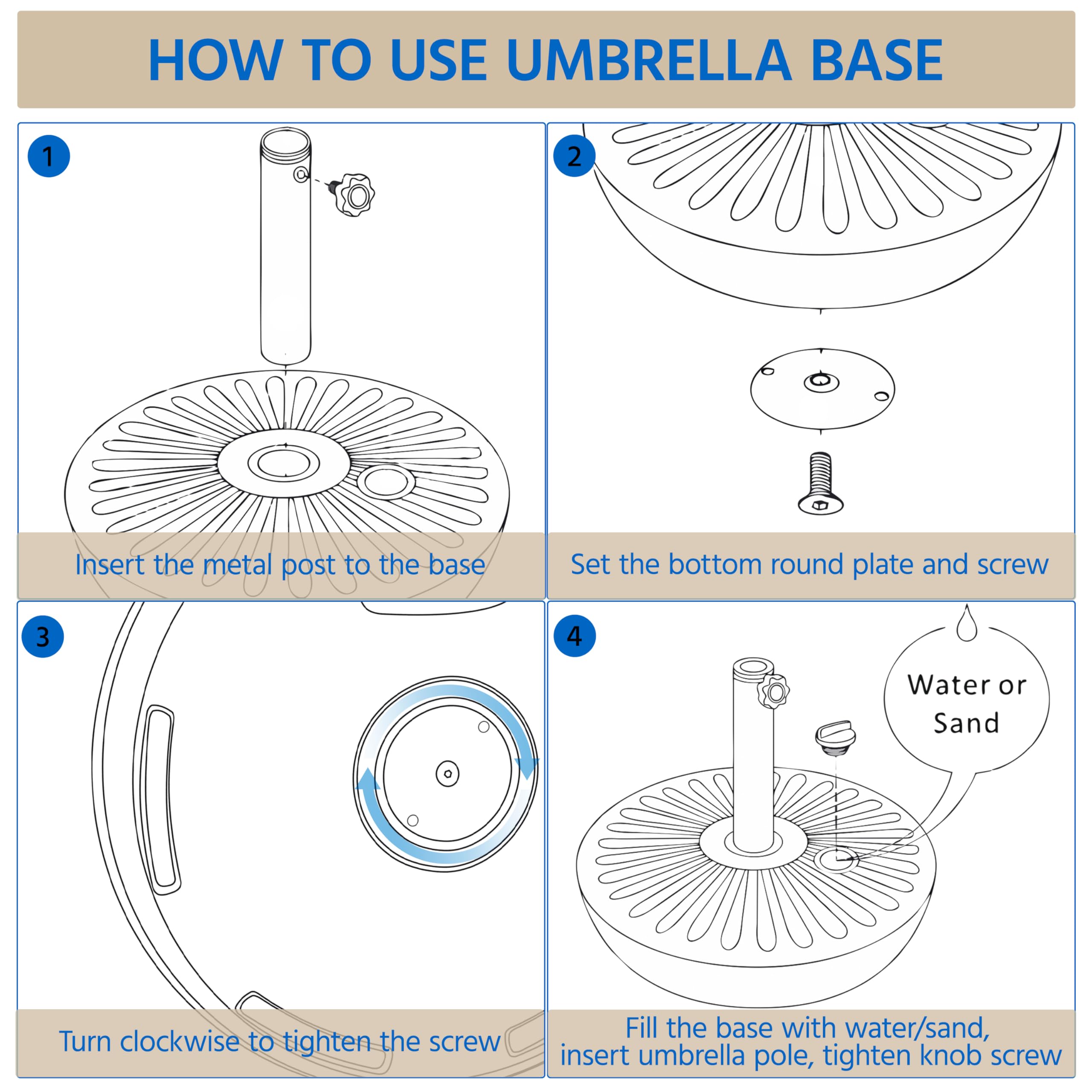 HOW TO USE UMBRELLA BASE

1

Insert the metal post to the base

2

Set the bottom round plate and screw

3

Turn clockwise to tighten the screw

4

Water or Sand

Fill the base with water/sand, insert umbrella pole, tighten knob screw